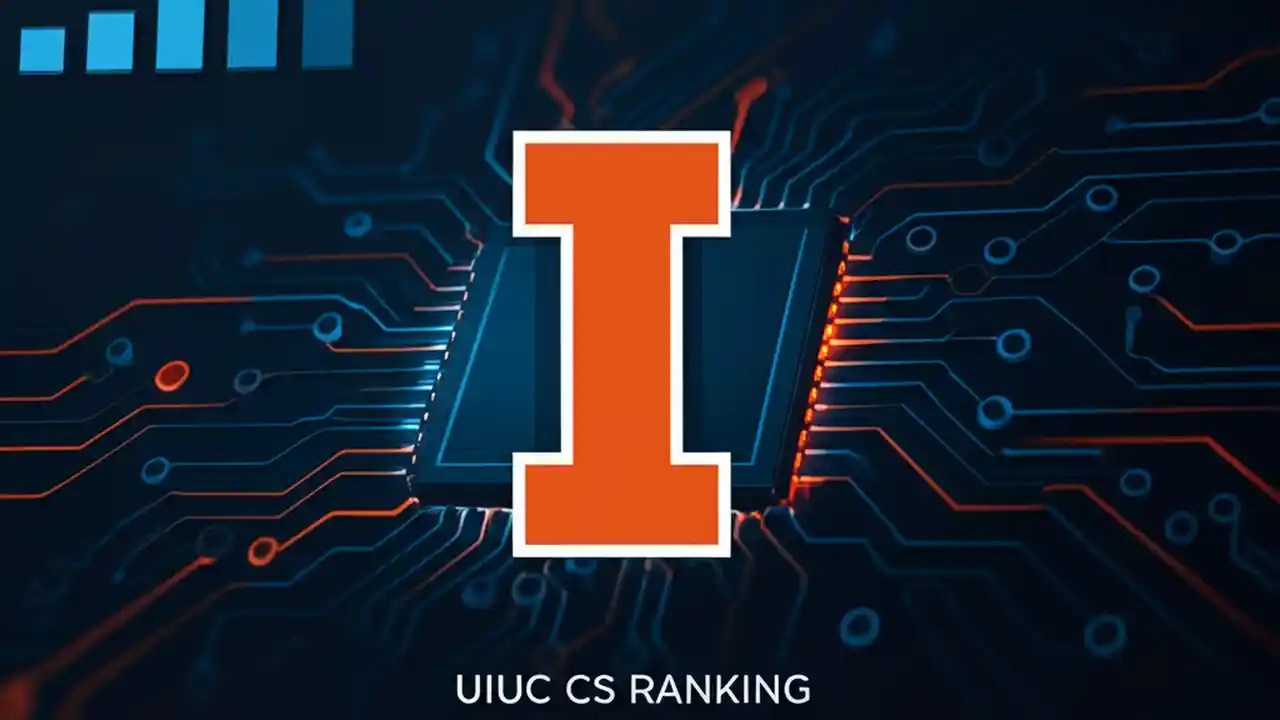 I

UIUC CS RANKING