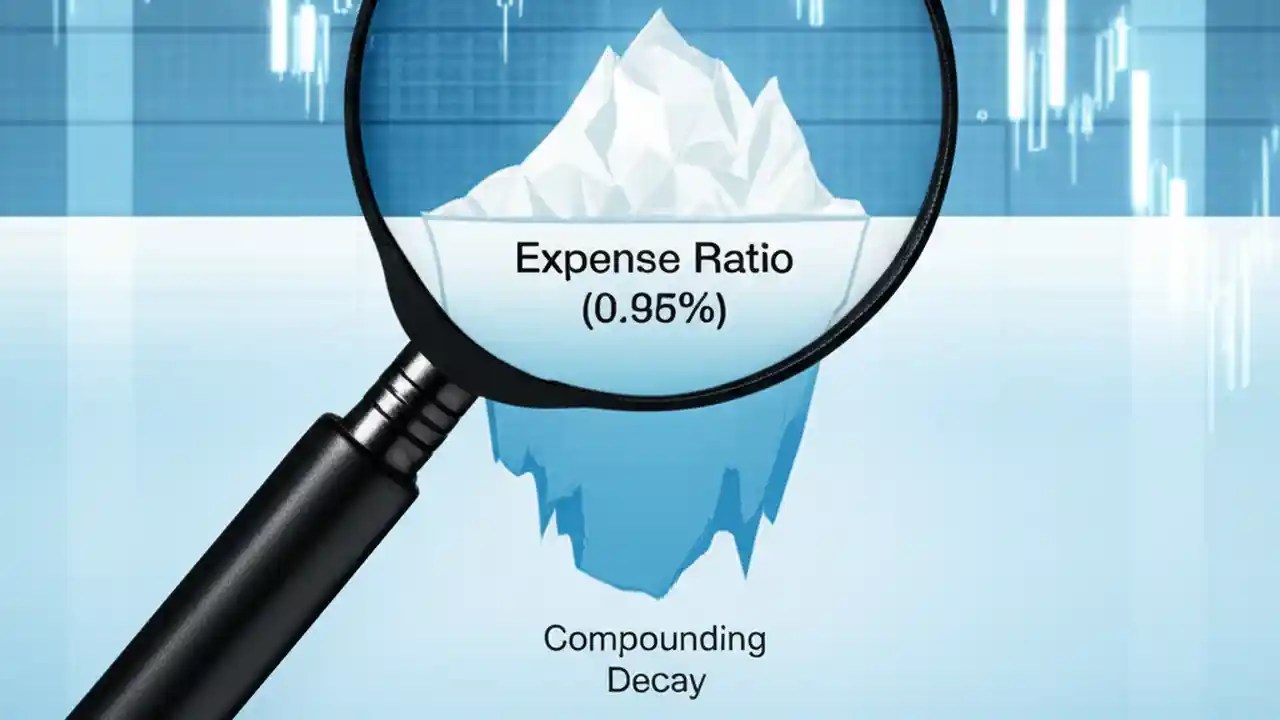 Expense Ratio
(0.95%)

Compounding
Decay