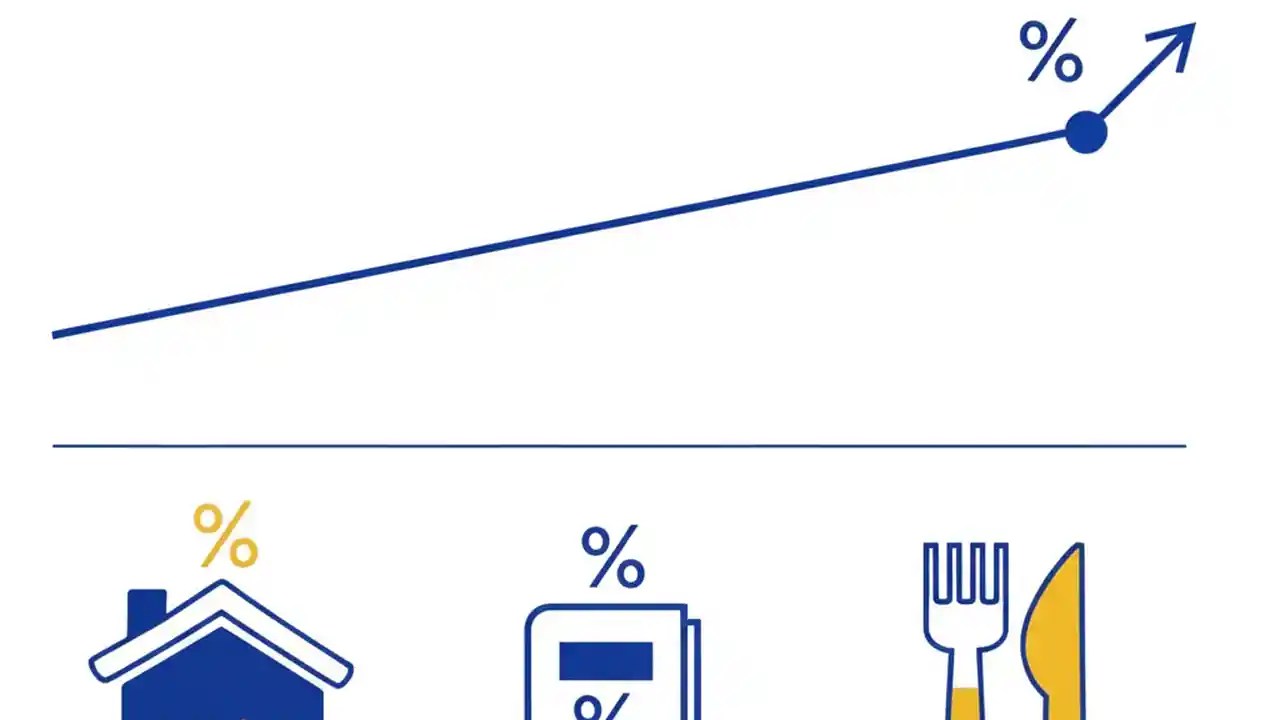 %

%

%

%