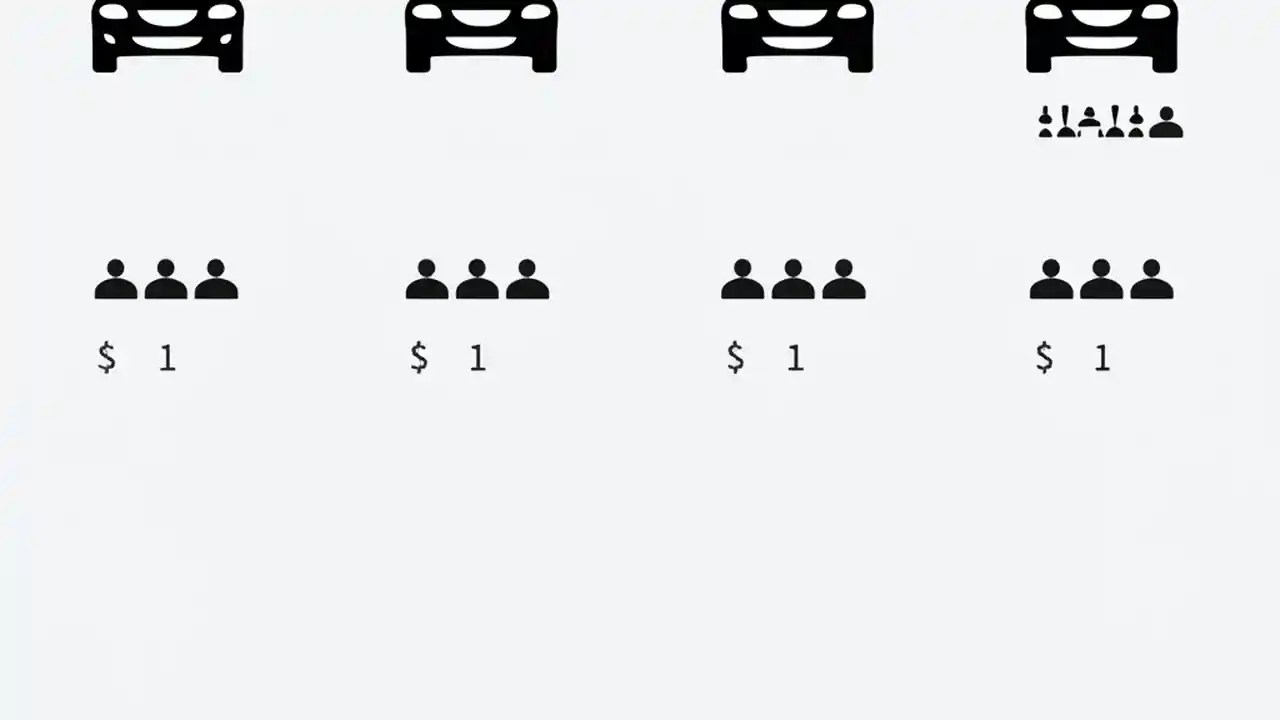 $ 1

$ 1

$ 1

$ 1