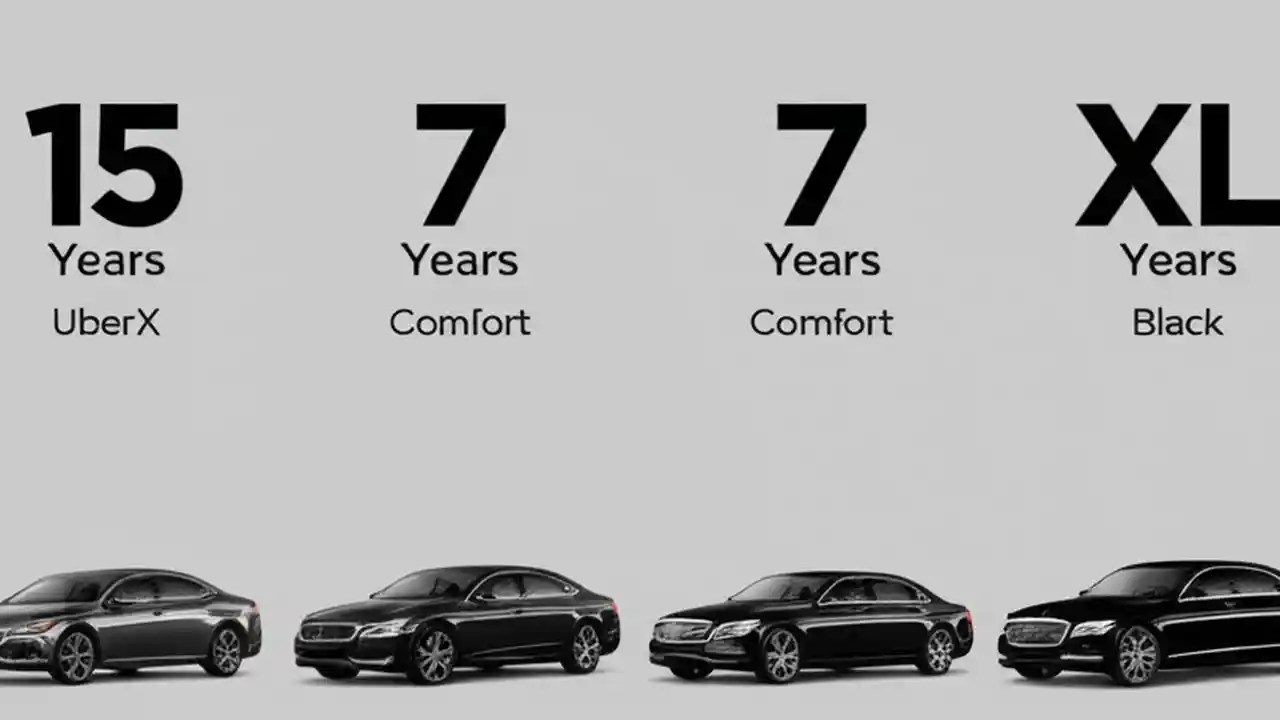 15
Years
UberX

7
Years
Comfort

7
Years
Comfort

XL
Years
Black