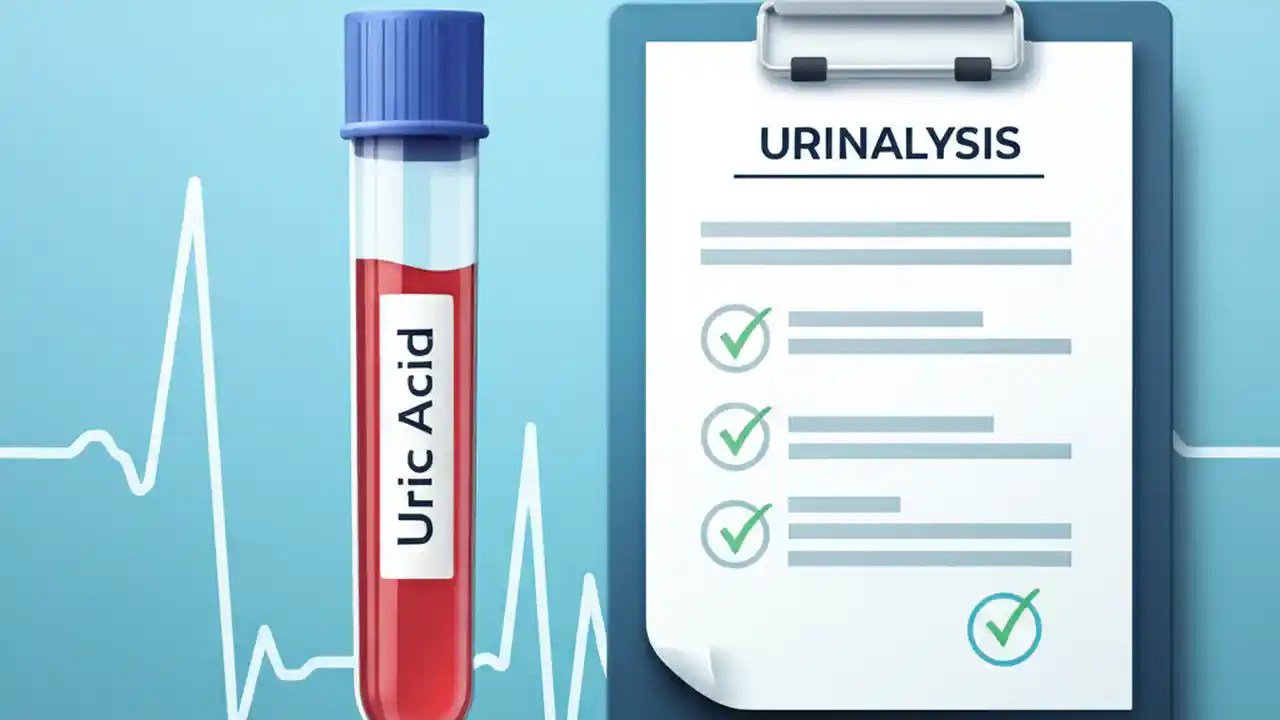 Uric Acid

URINALYSIS