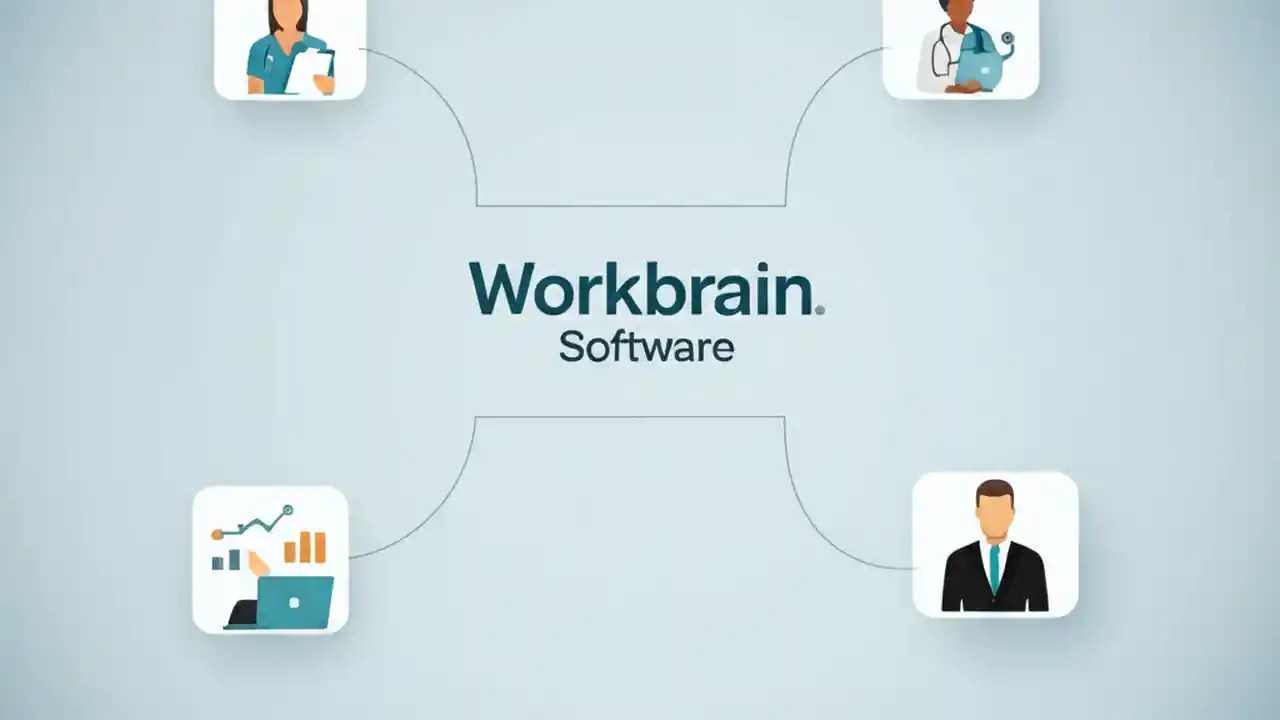 Workbrain.
Software