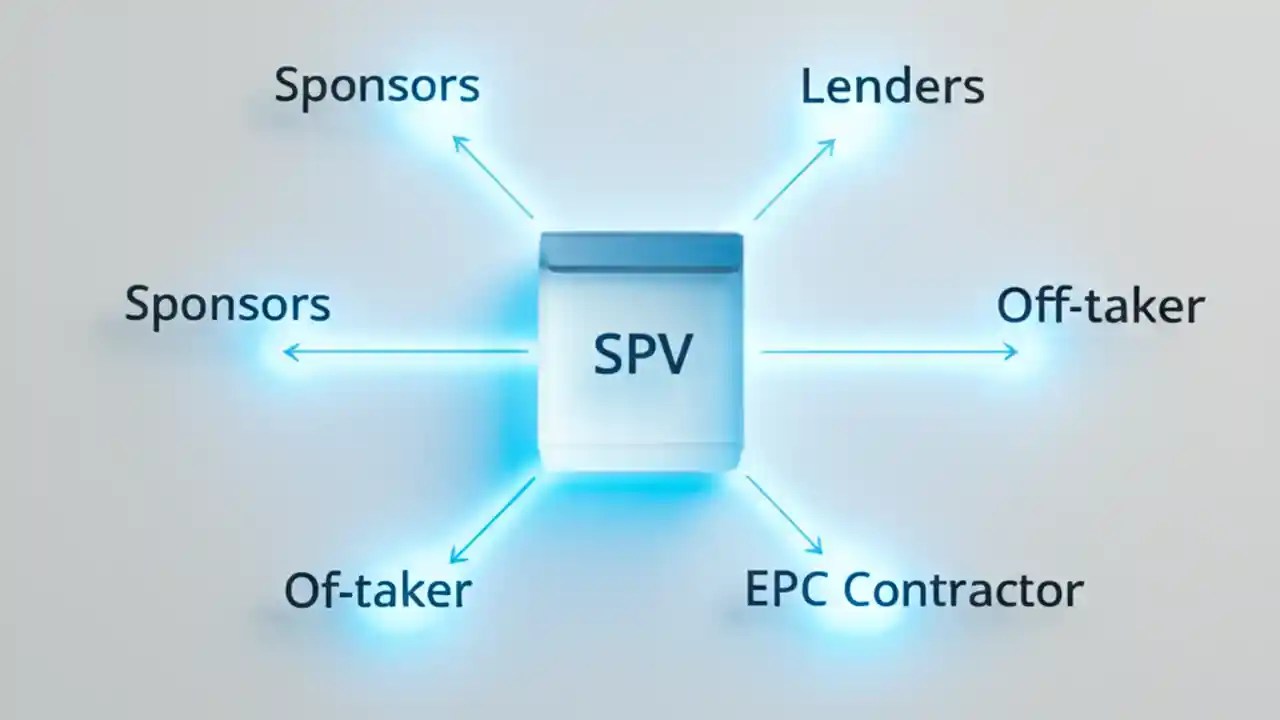 Sponsors

Lenders

Sponsors

SPV

Off-taker

Of-taker

EPC Contractor