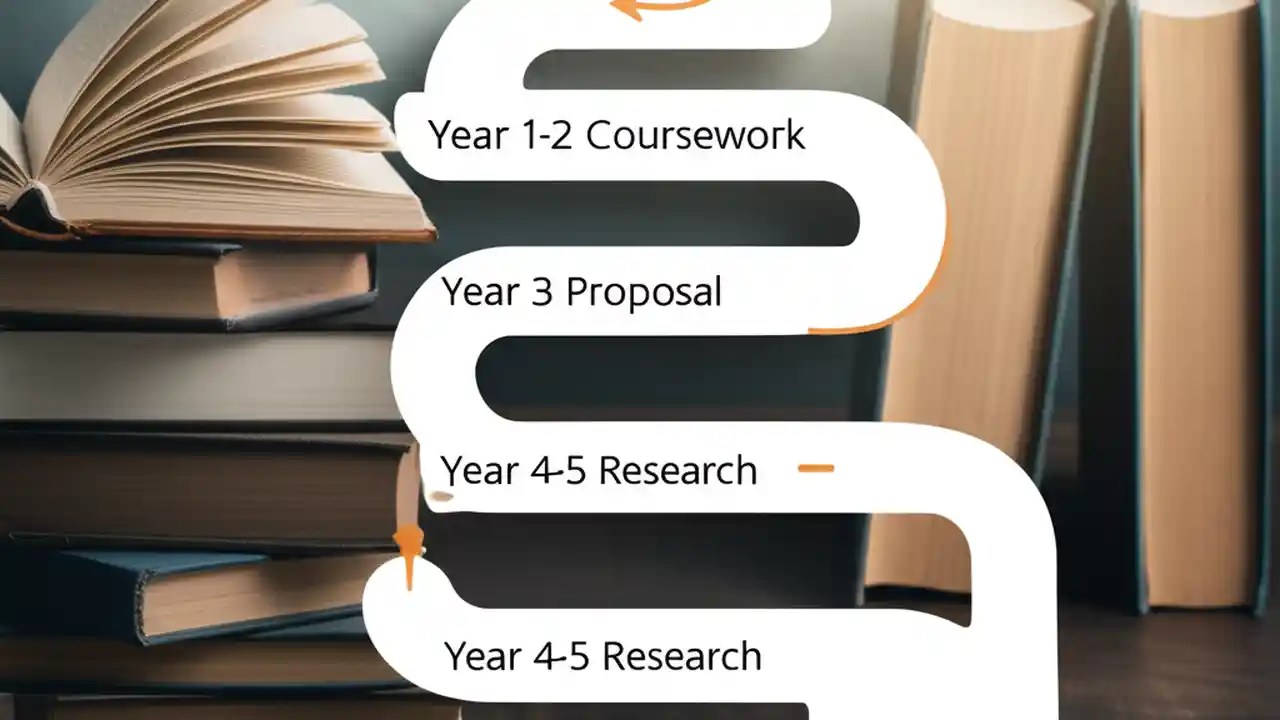 Year 1-2 Coursework

Year 3 Proposal

Year 4-5 Research

Year 4-5 Research