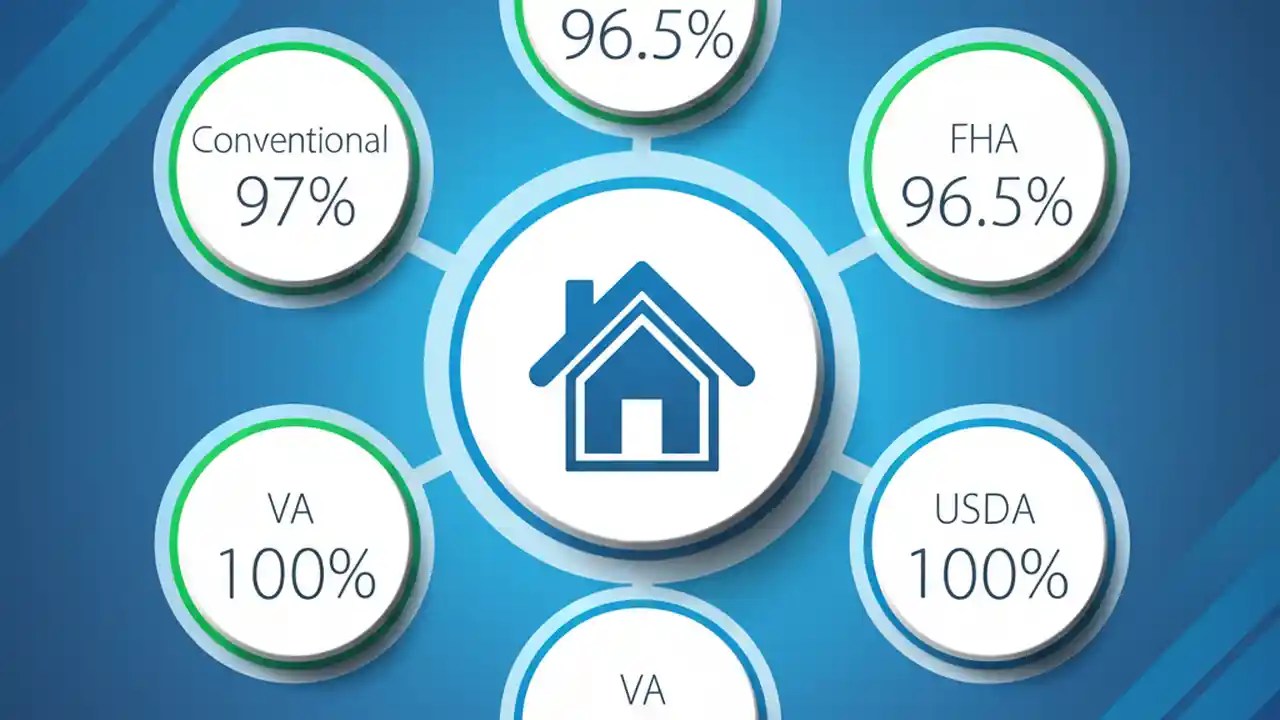 96.5%

Conventional
97%

FHA
96.5%

VA
100%

USDA
100%

VA