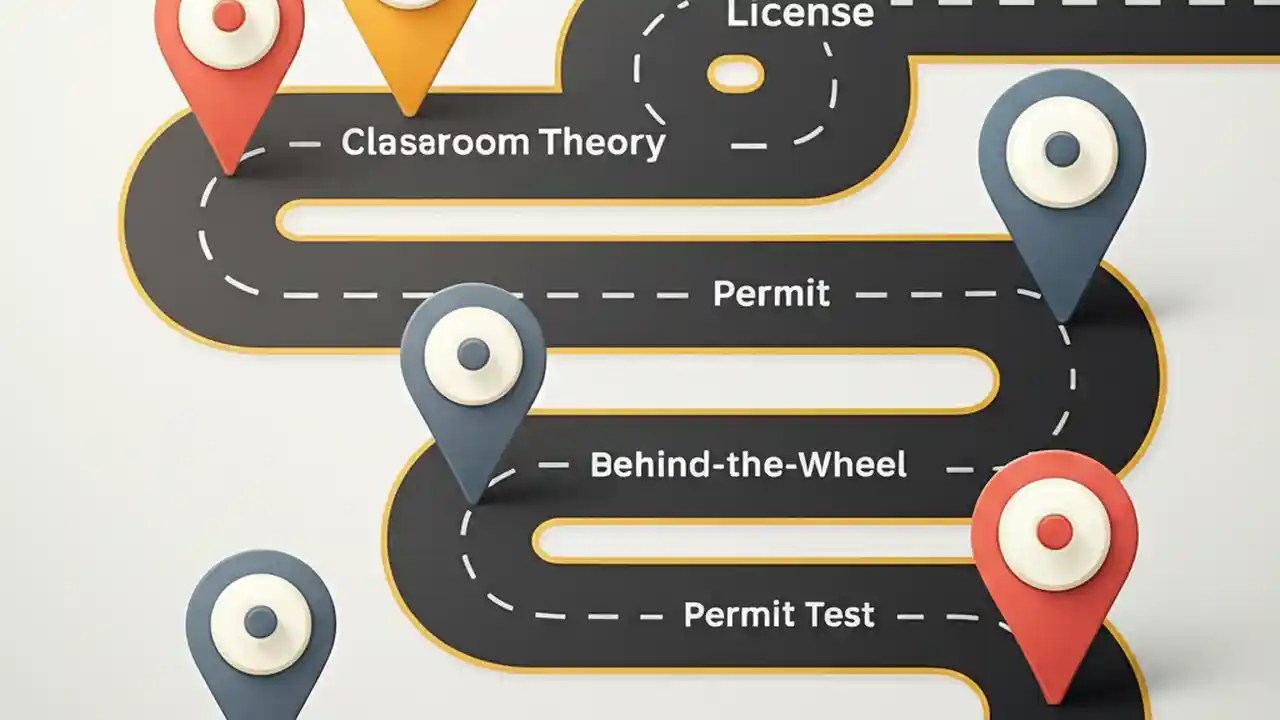 License

Clasaroom Theory

Permit

Behind-the-Wheel

Permit Test