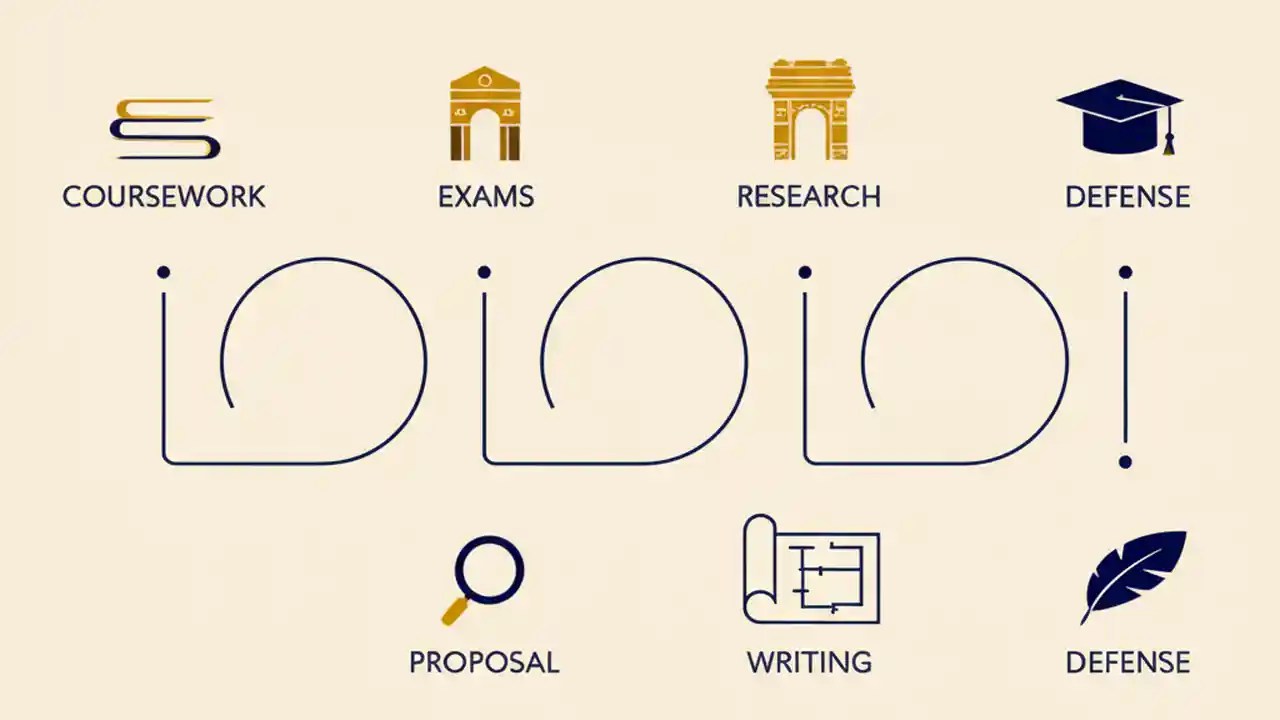 COURSEWORK

EXAMS

RESEARCH

DEFENSE

PROPOSAL

WRITING

DEFENSE