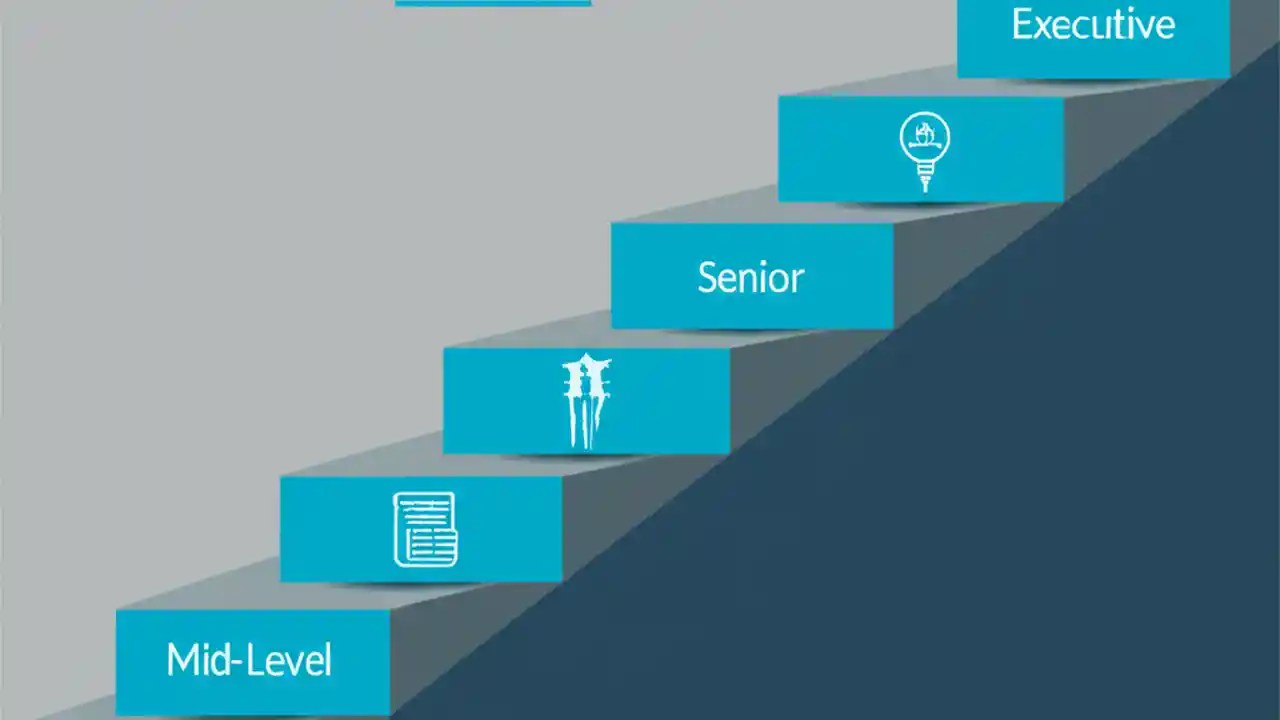 Executive

Senior

Mid-Level