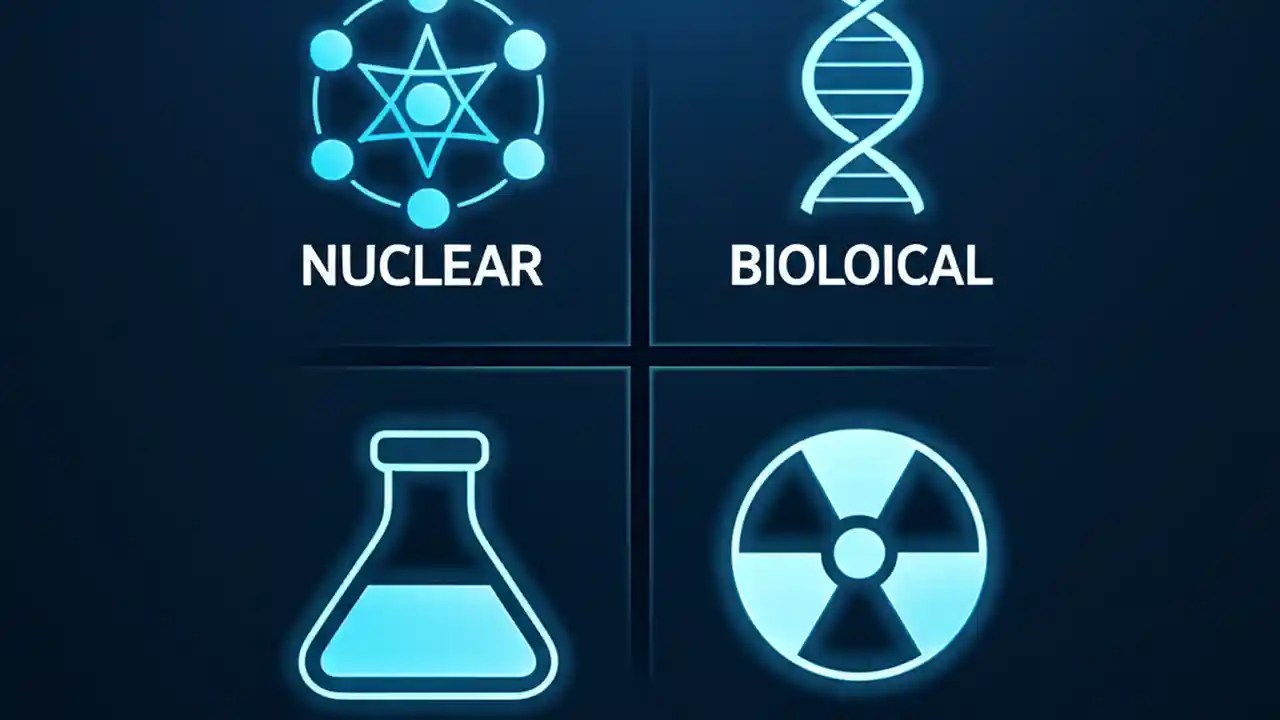 NUCLEAR

BIOLOICAL