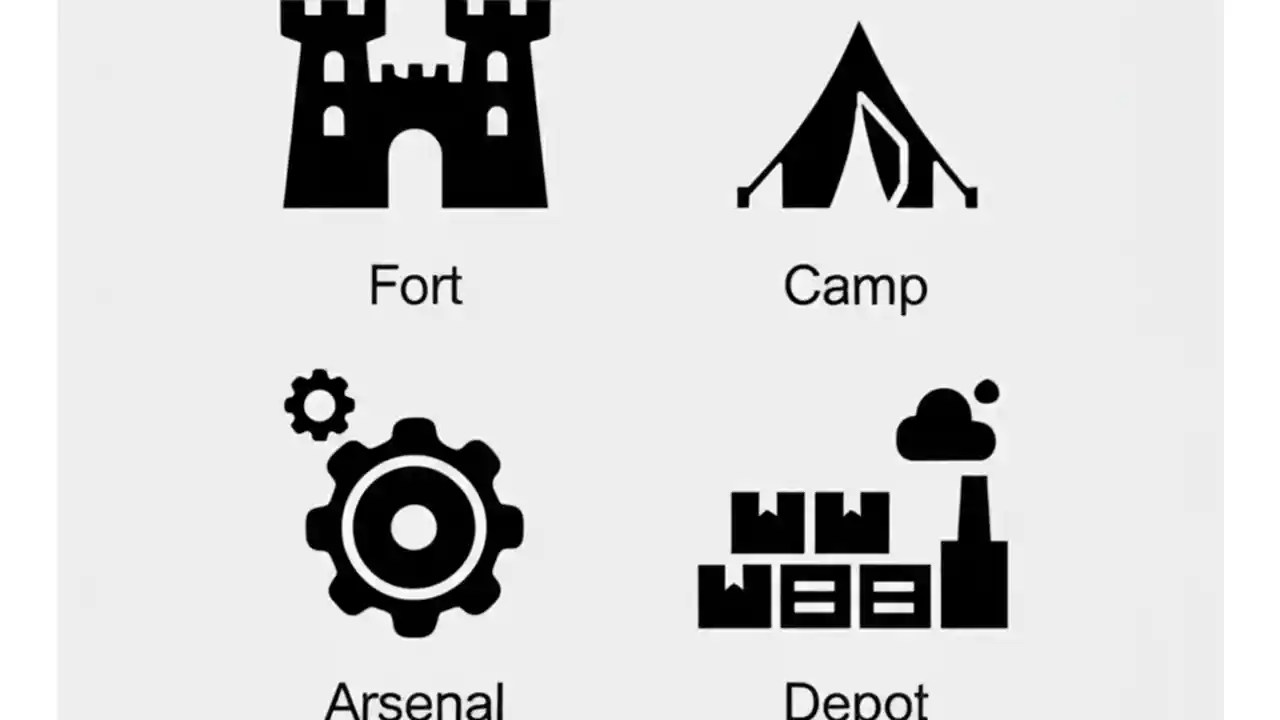 Fort

Camp

Arsenal

Depot