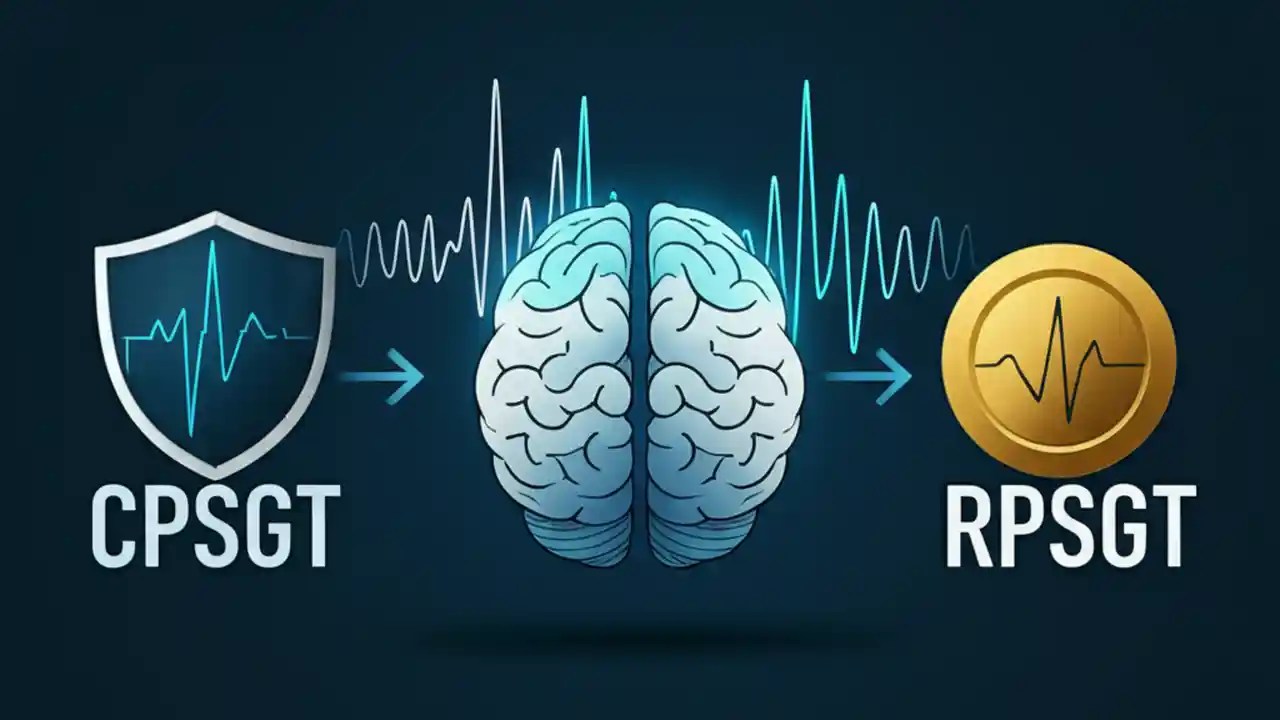 CPSGT

RPSGT