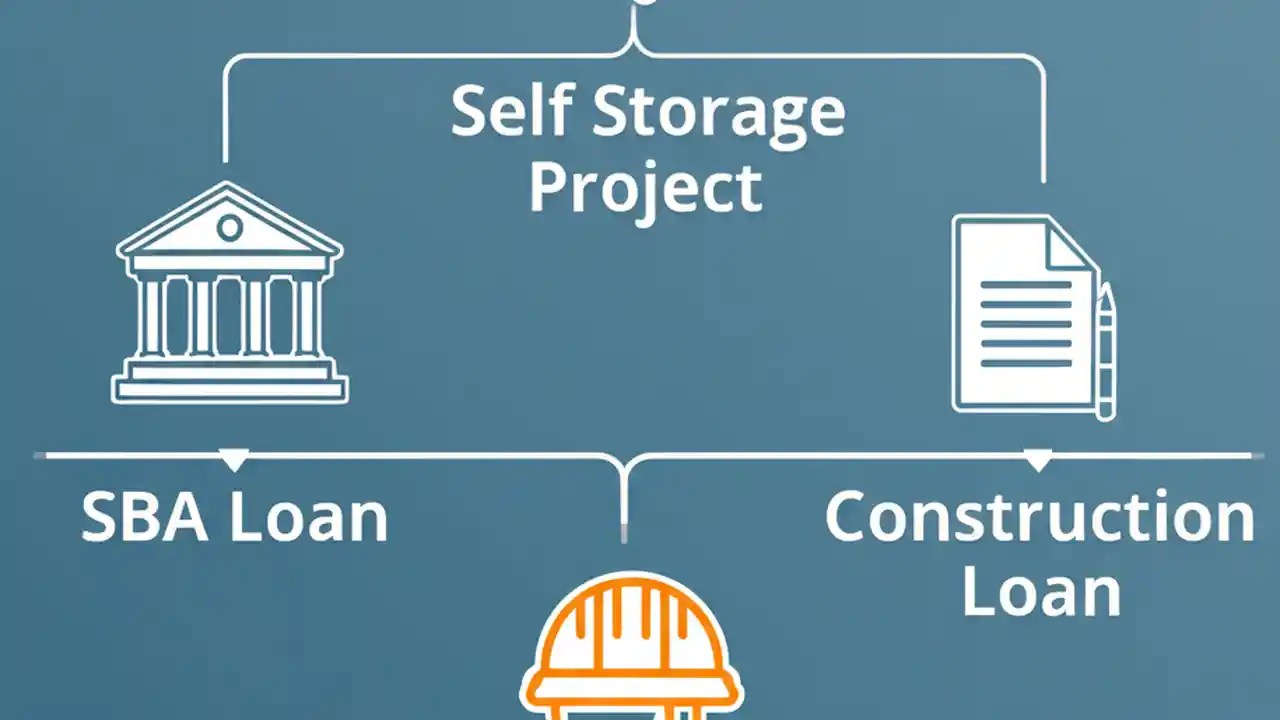 Self Storage Project

SBA Loan

Construction Loan