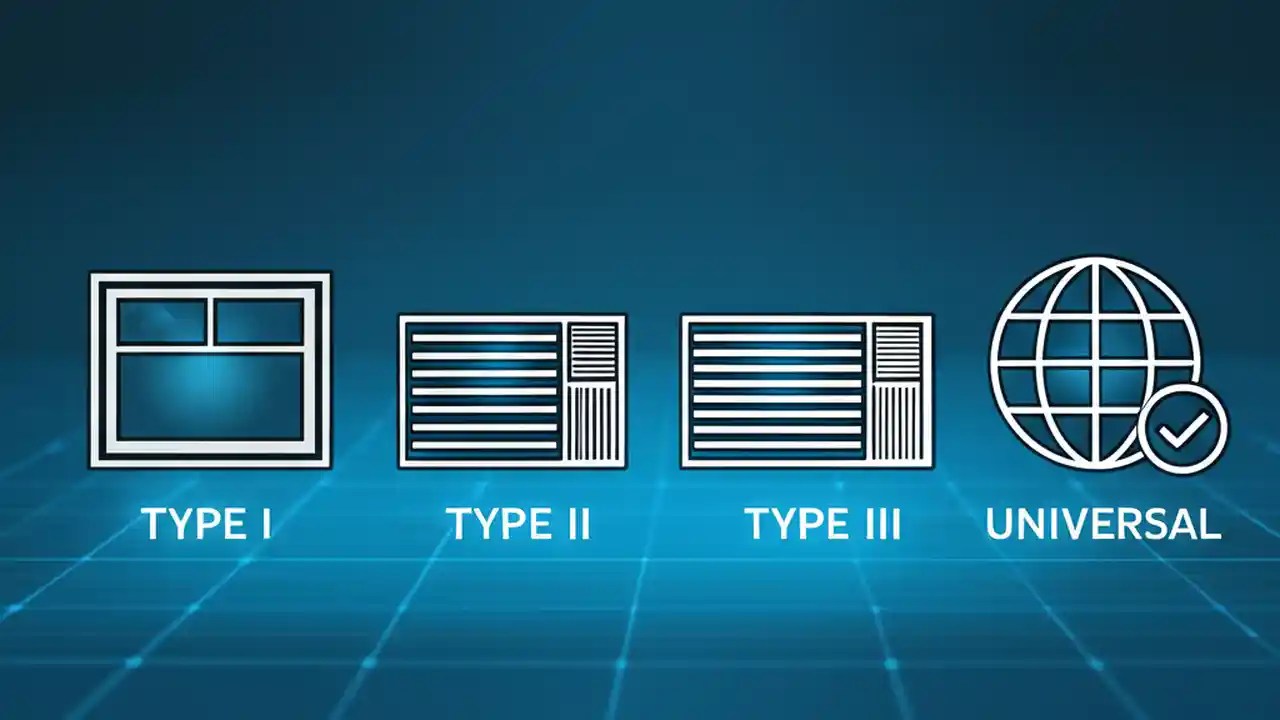 TYPE I

TYPE II

TYPE III

UNIVERSAL