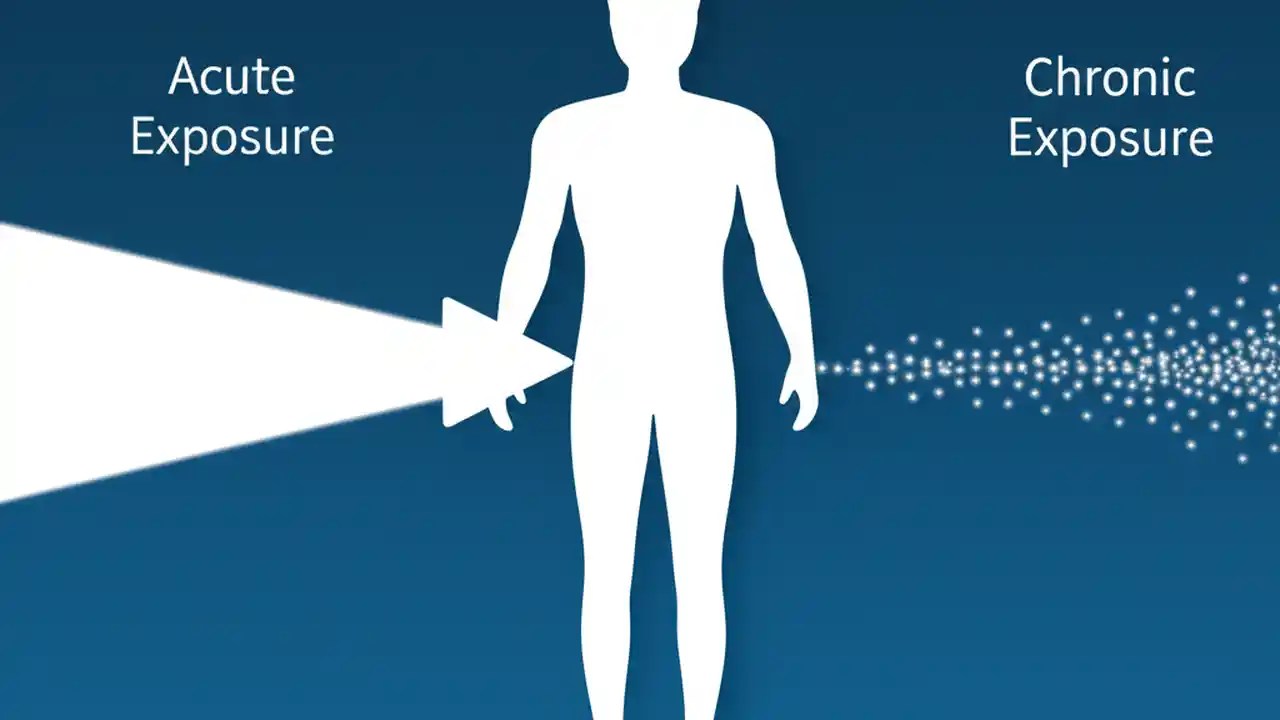 Acute
Exposure

Chronic
Exposure