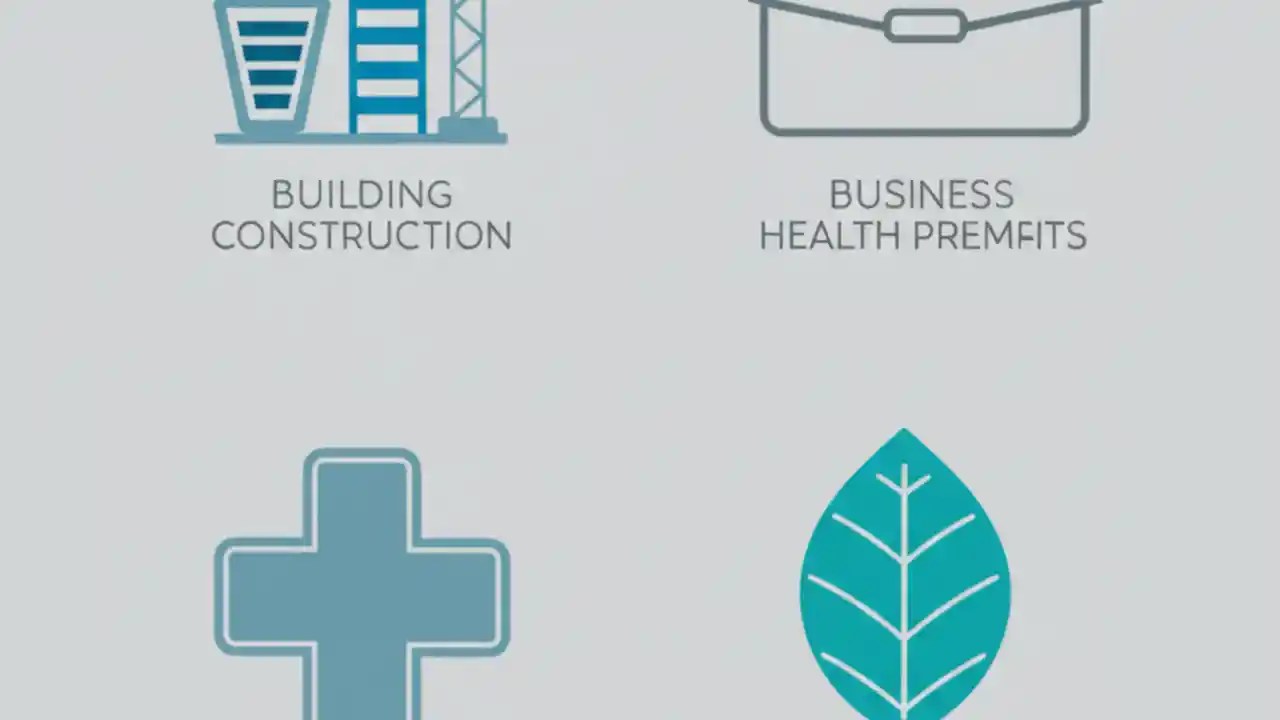 BUILDING
CONSTRUCTION

BUSINESS
HEALTH PREMFITS