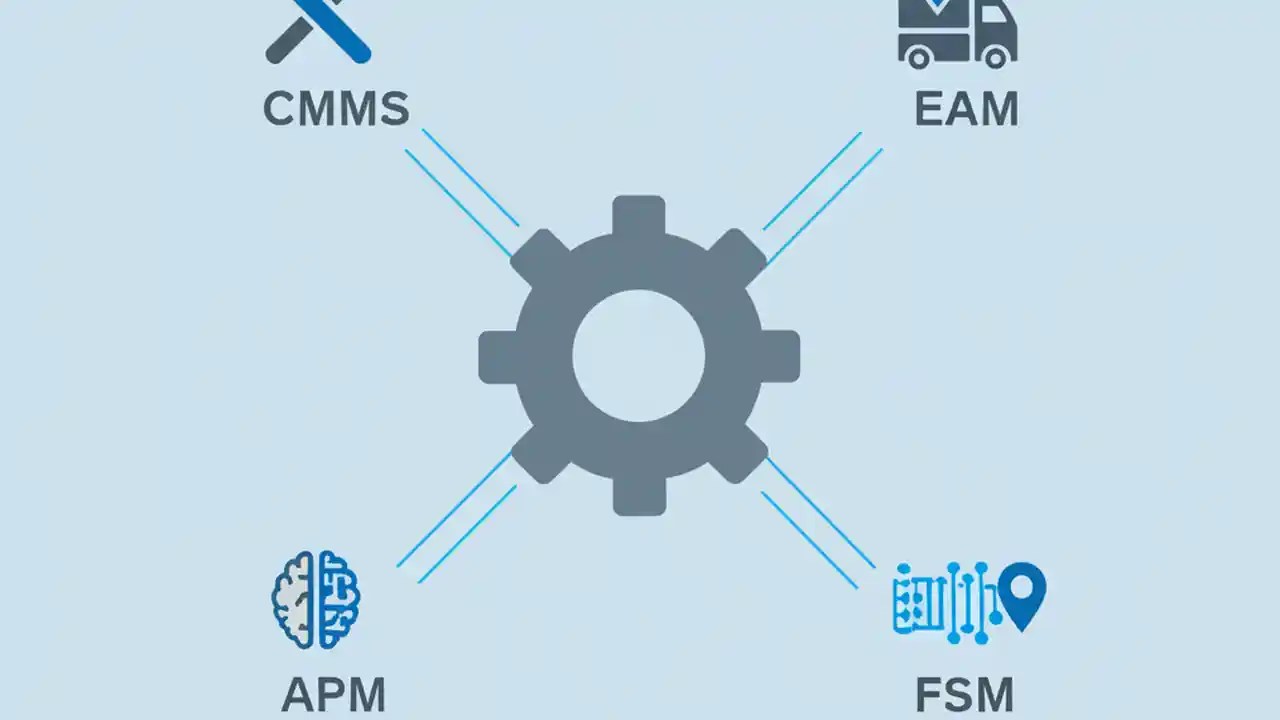 CMMS

EAM

APM

FSM