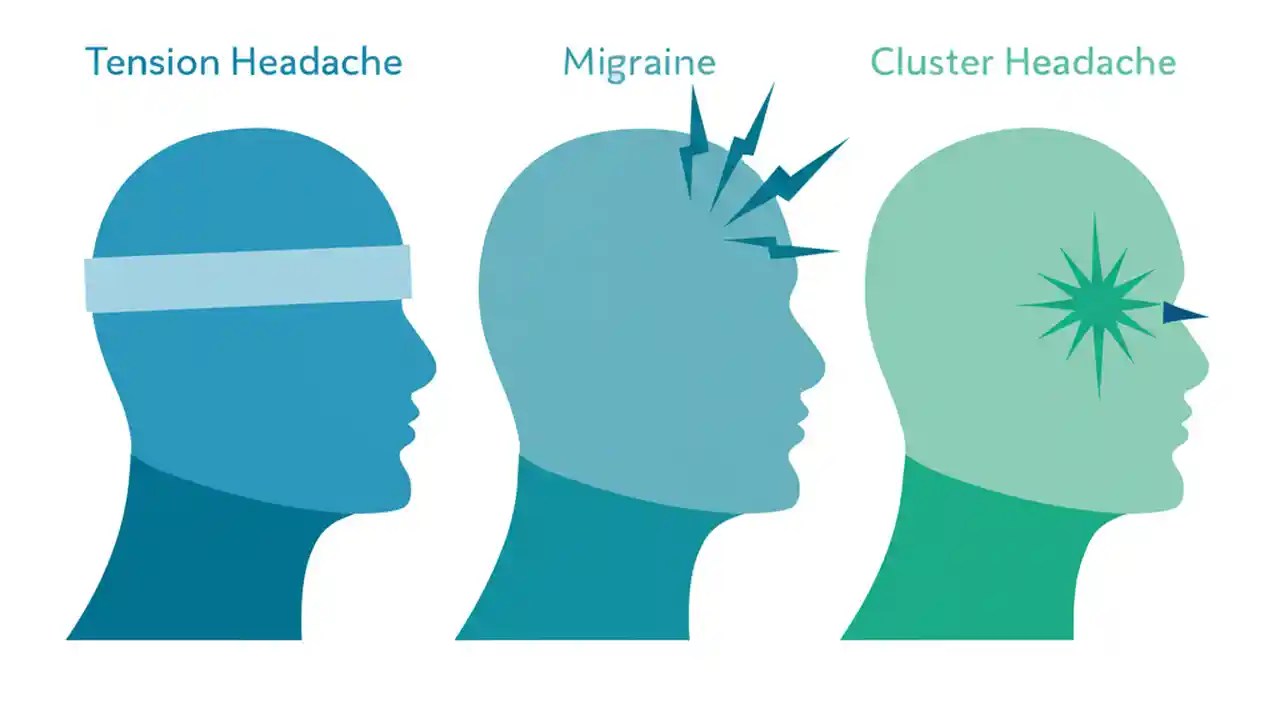 Tension Headache

Migraine

Cluster Headache