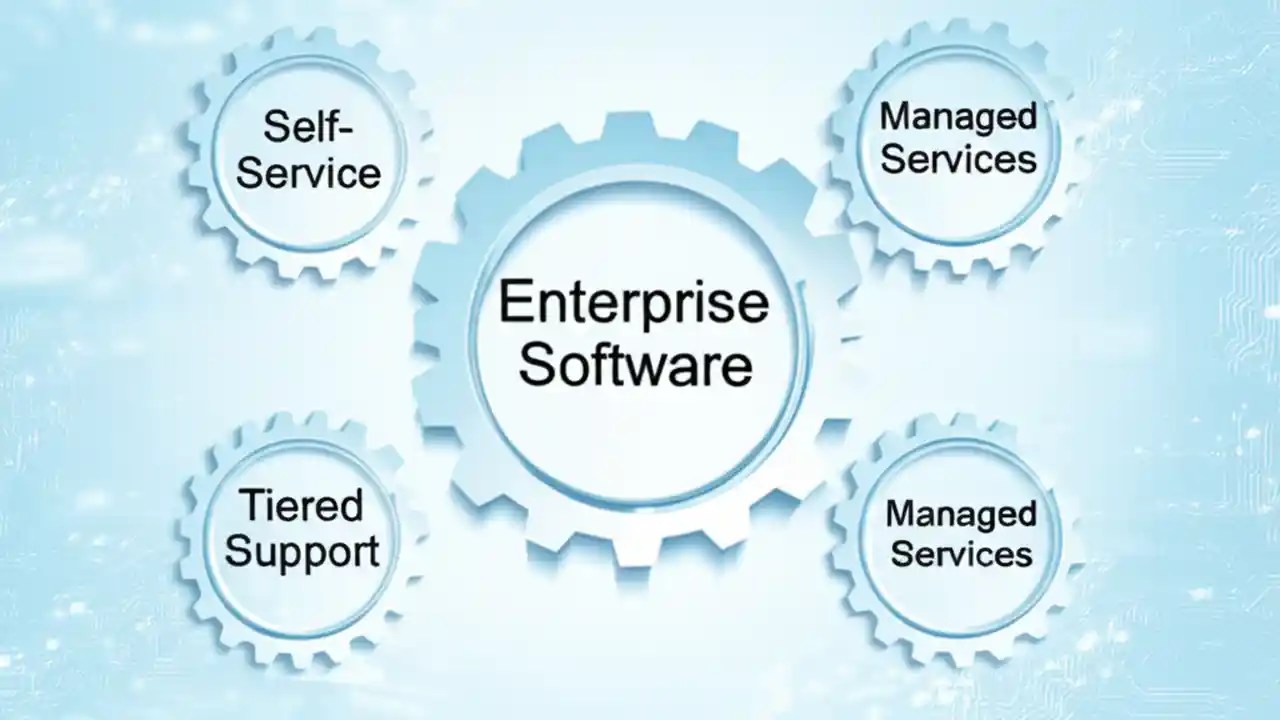 Self-Service

Managed Services

Enterprise Software

Tiered Support

Managed Services