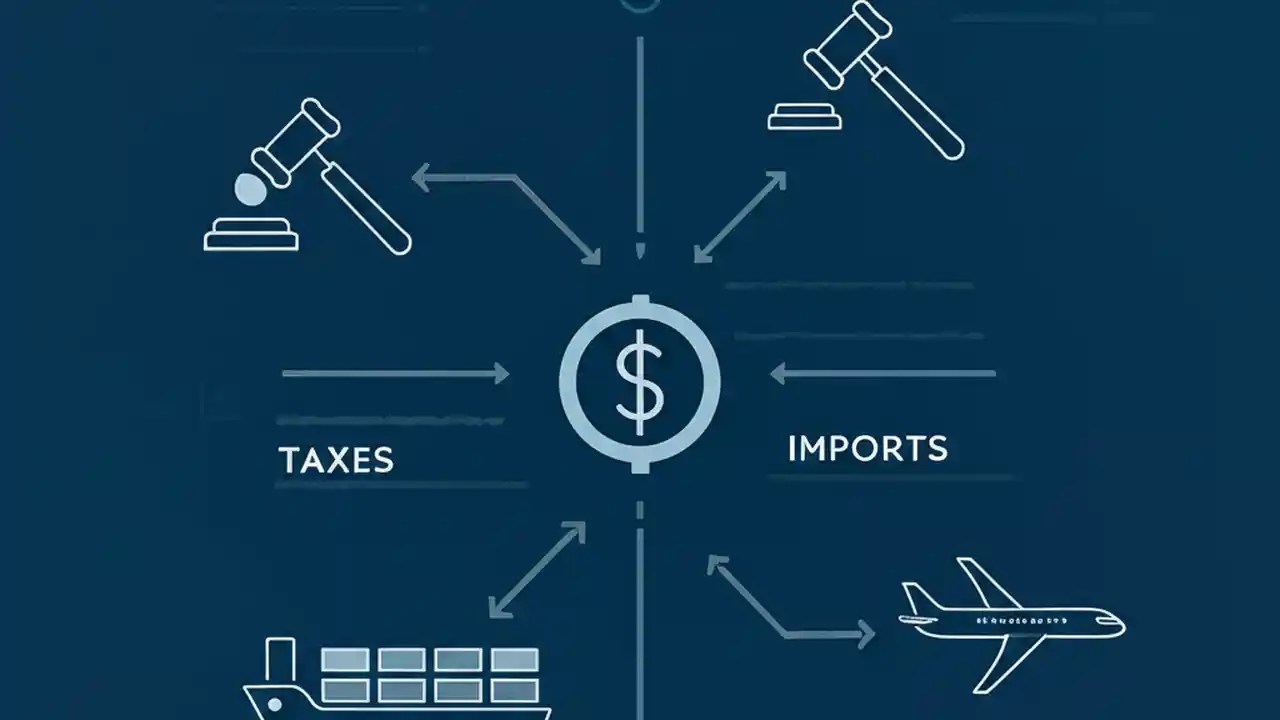 $

TAXES

IMPORTS