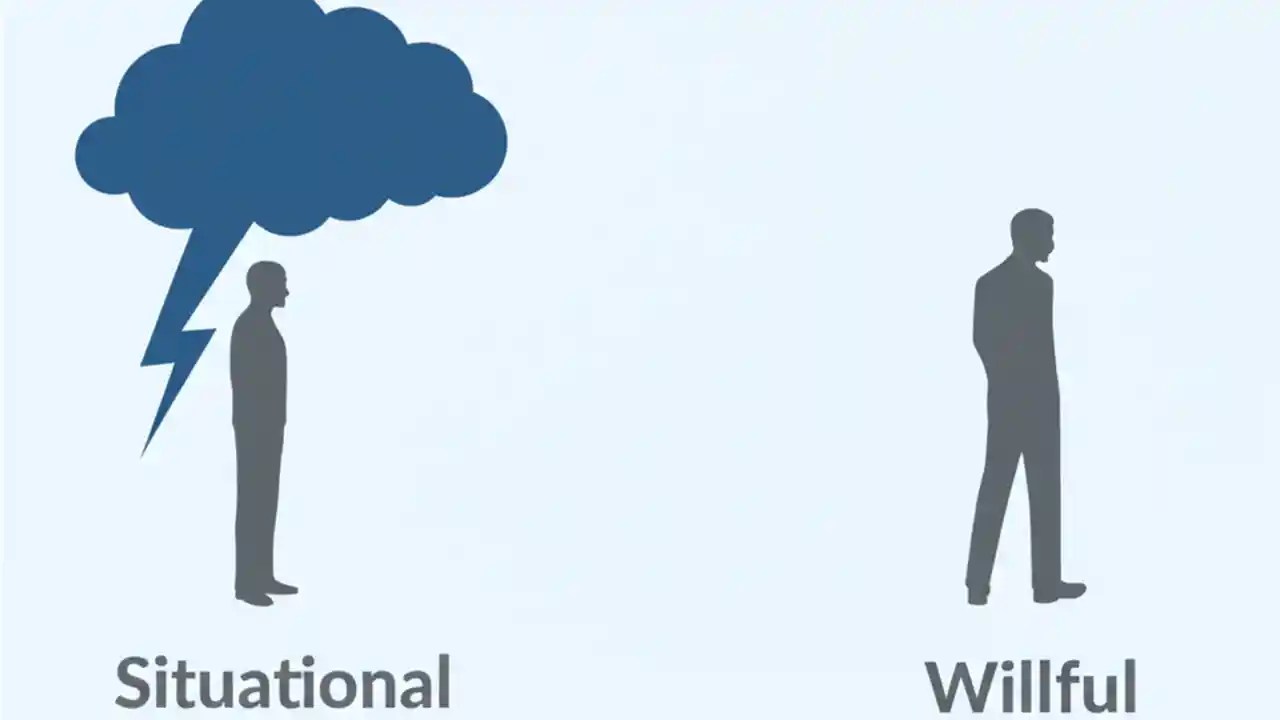 Situational

Willful