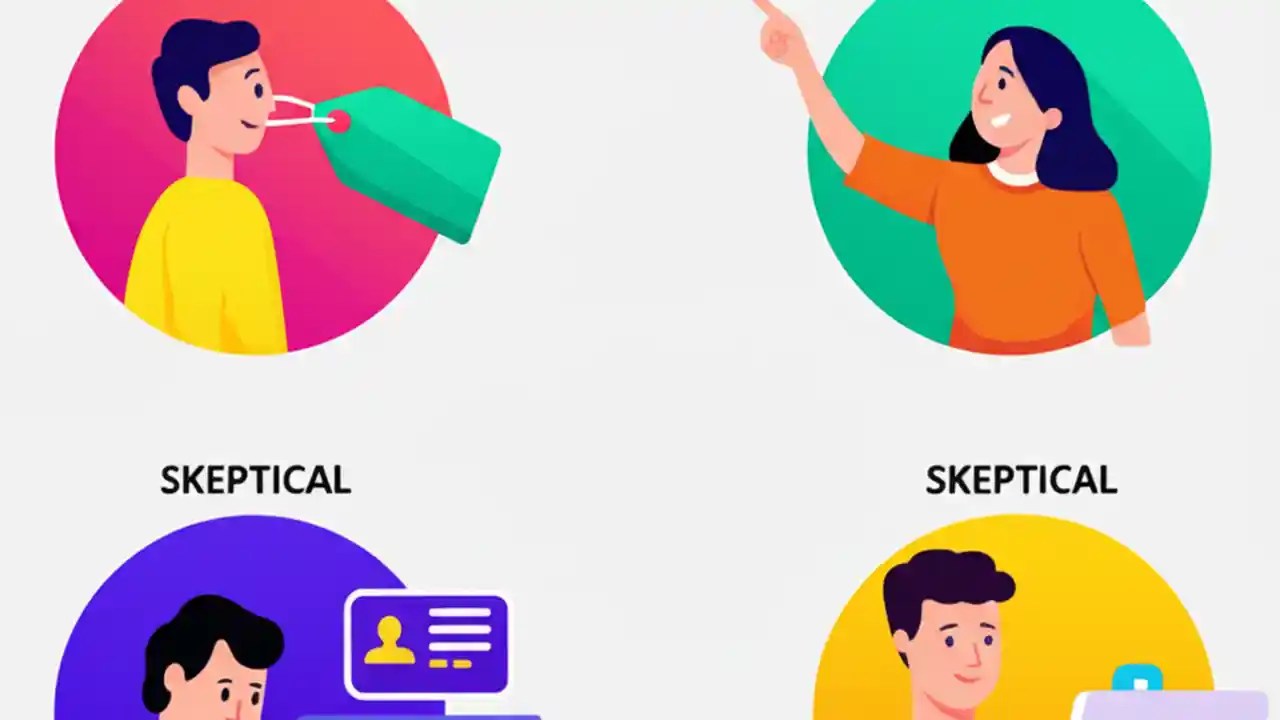 SKEPTICAL

SKEPTICAL