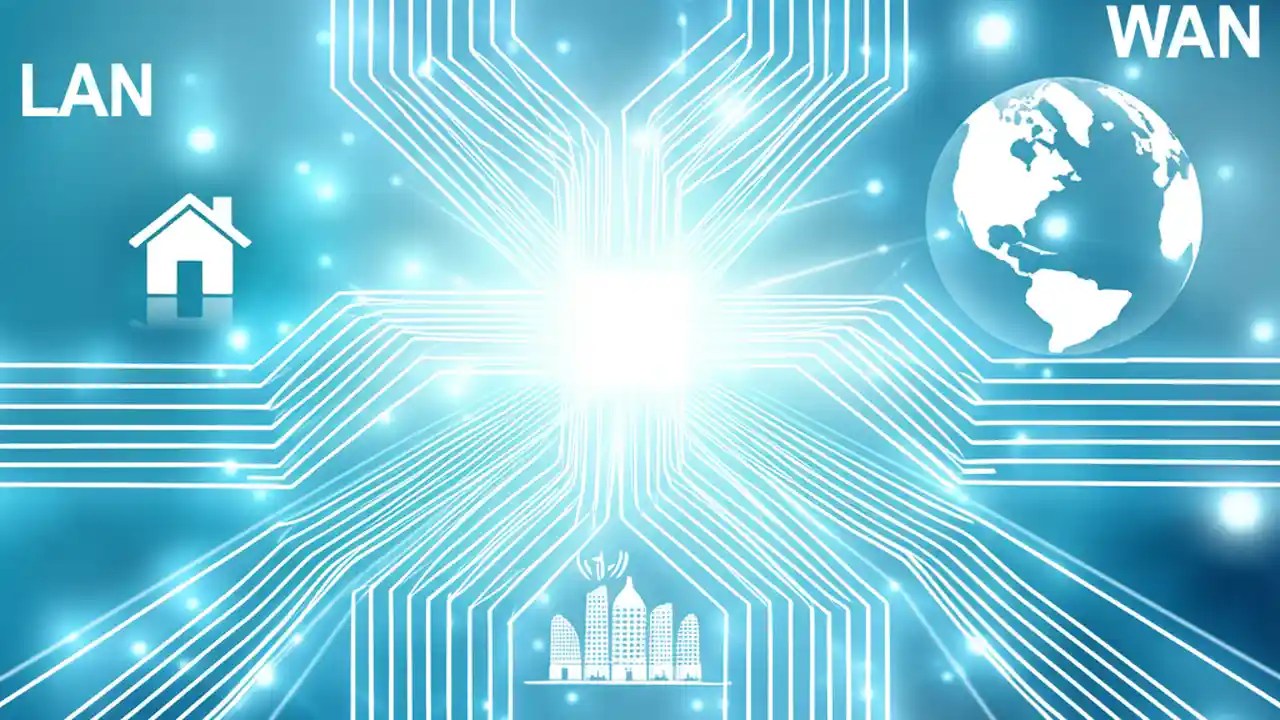 LAN

WAN