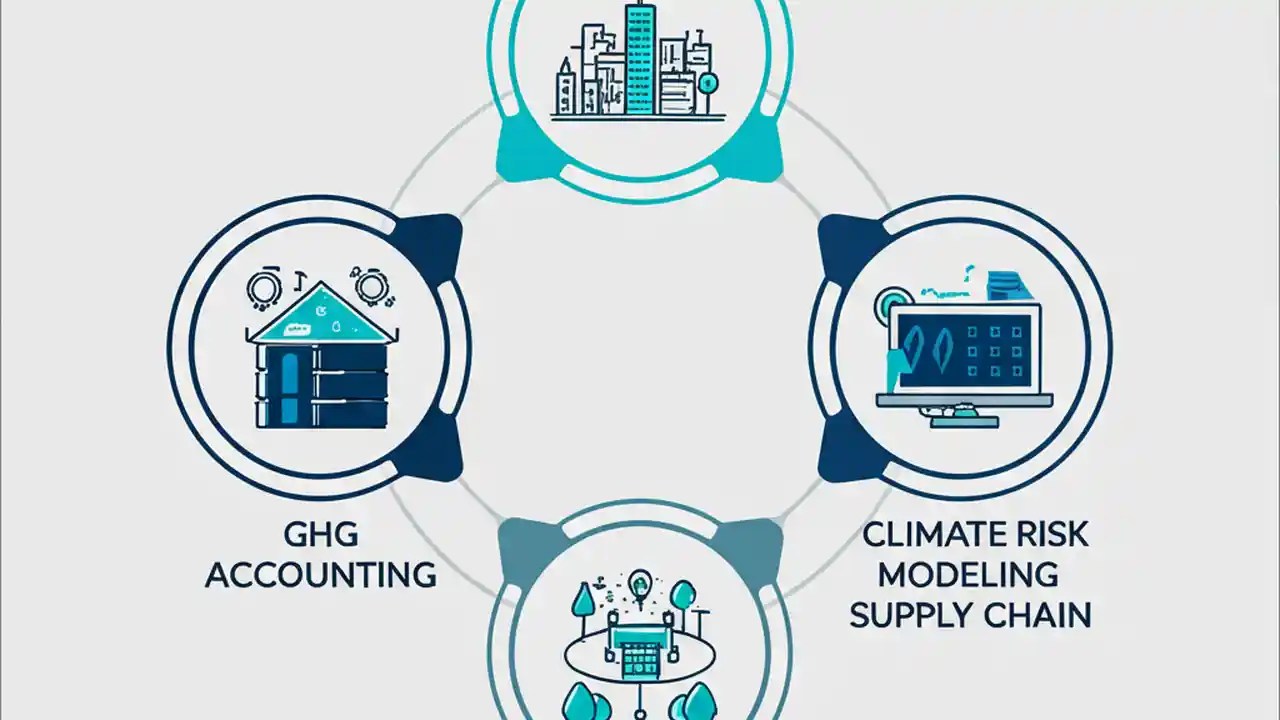 GHG ACCOUNTING

CLIMATE RISK MODELING SUPPLY CHAIN