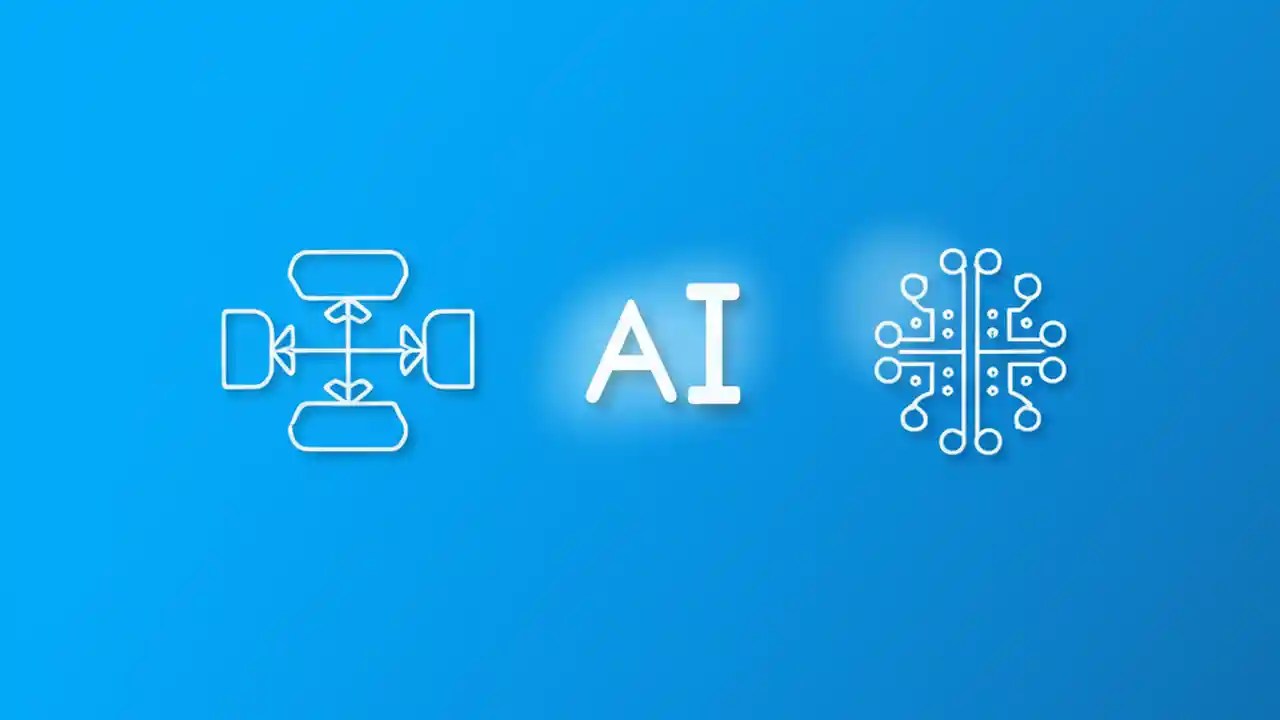 AI