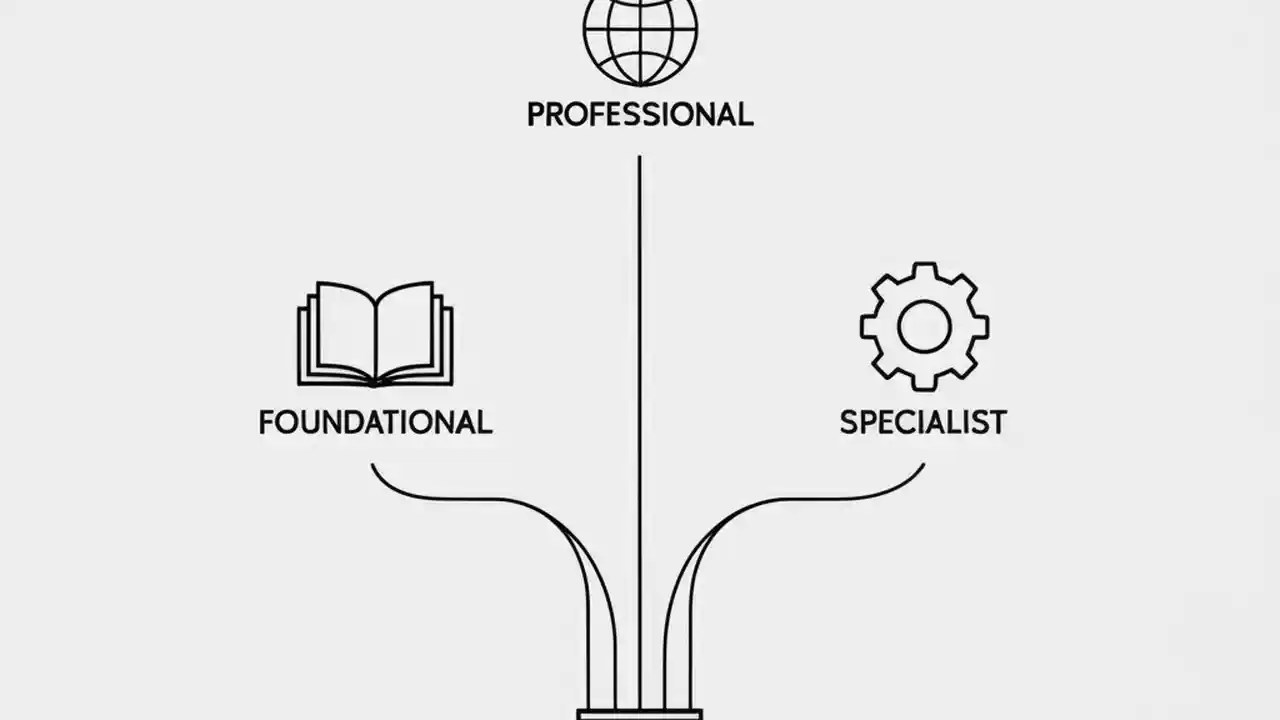 PROFESSIONAL

FOUNDATIONAL

SPECIALIST