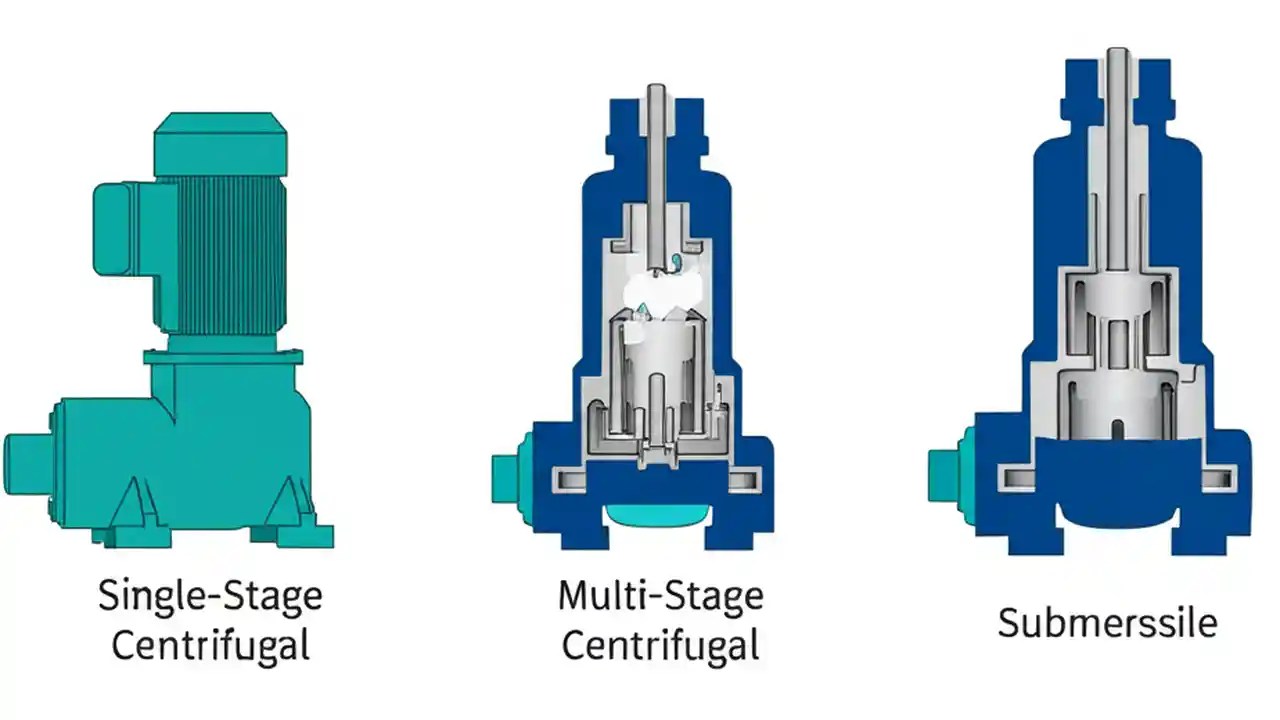 Single-Stage Centrifugal

Multi-Stage Centrifugal

Submerssile