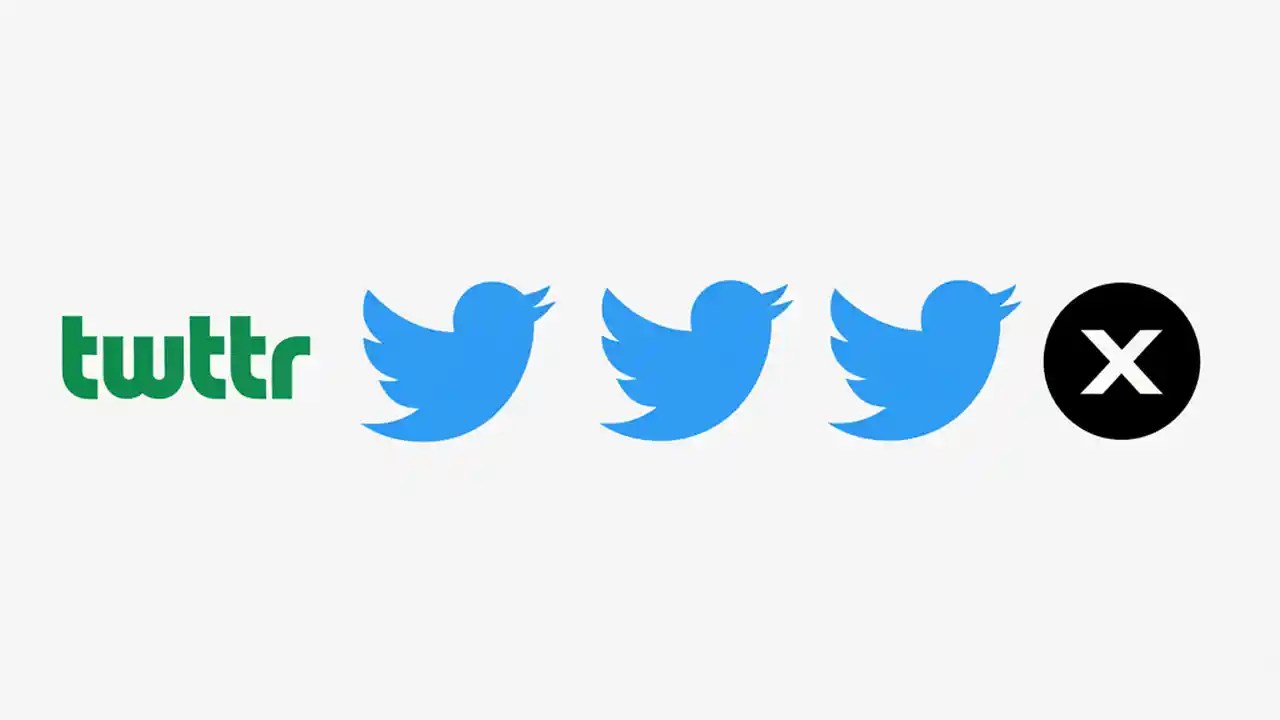 twttr

X