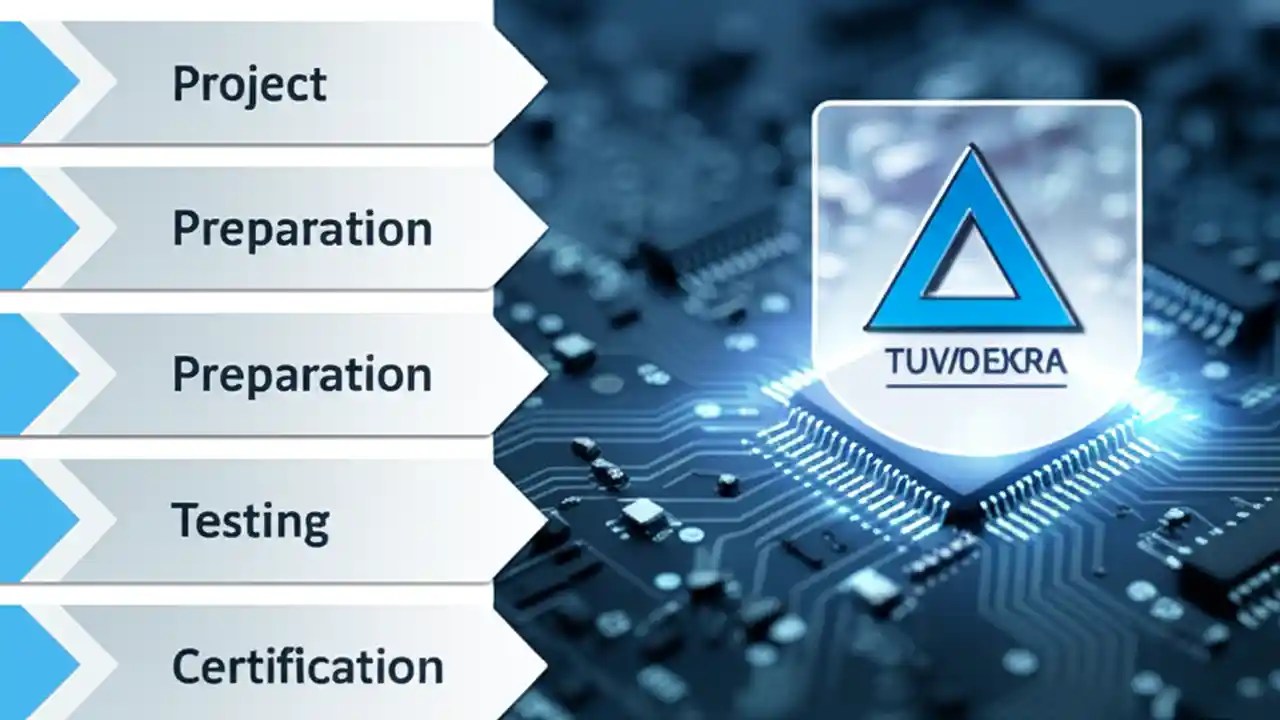 Project

Preparation

Preparation

Testing

Certification

TUV/DEKRA