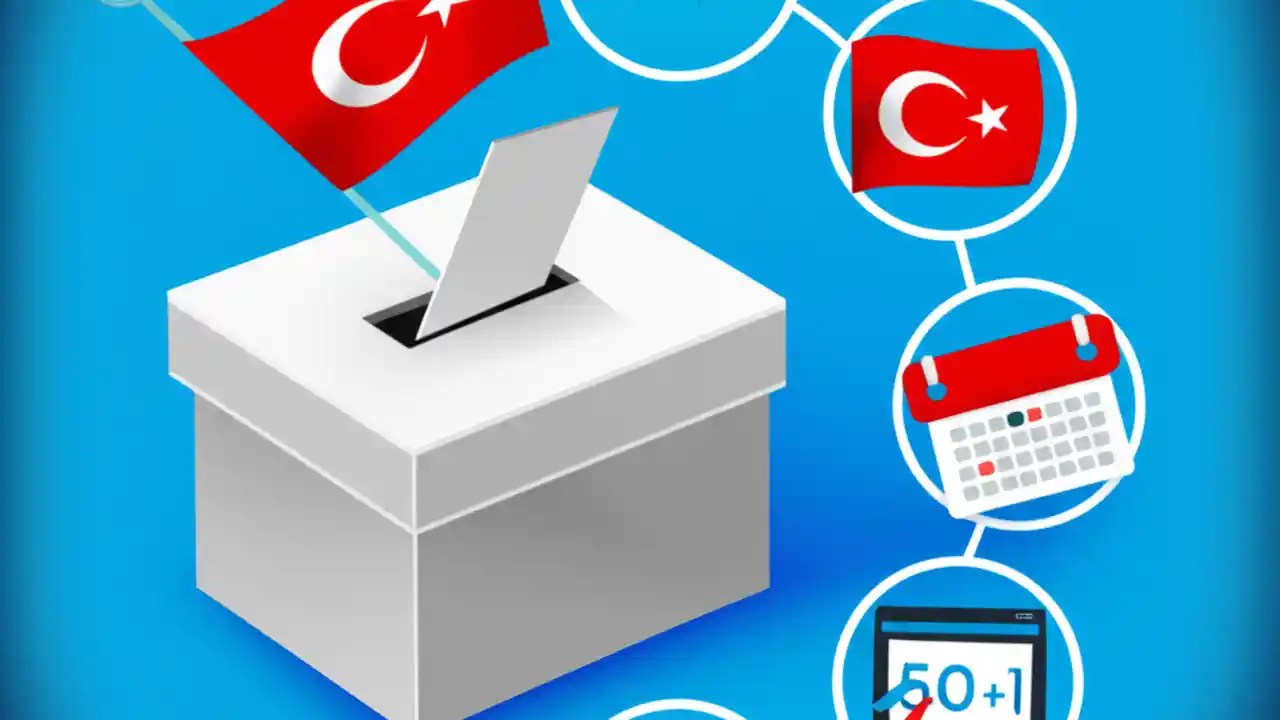 50+1