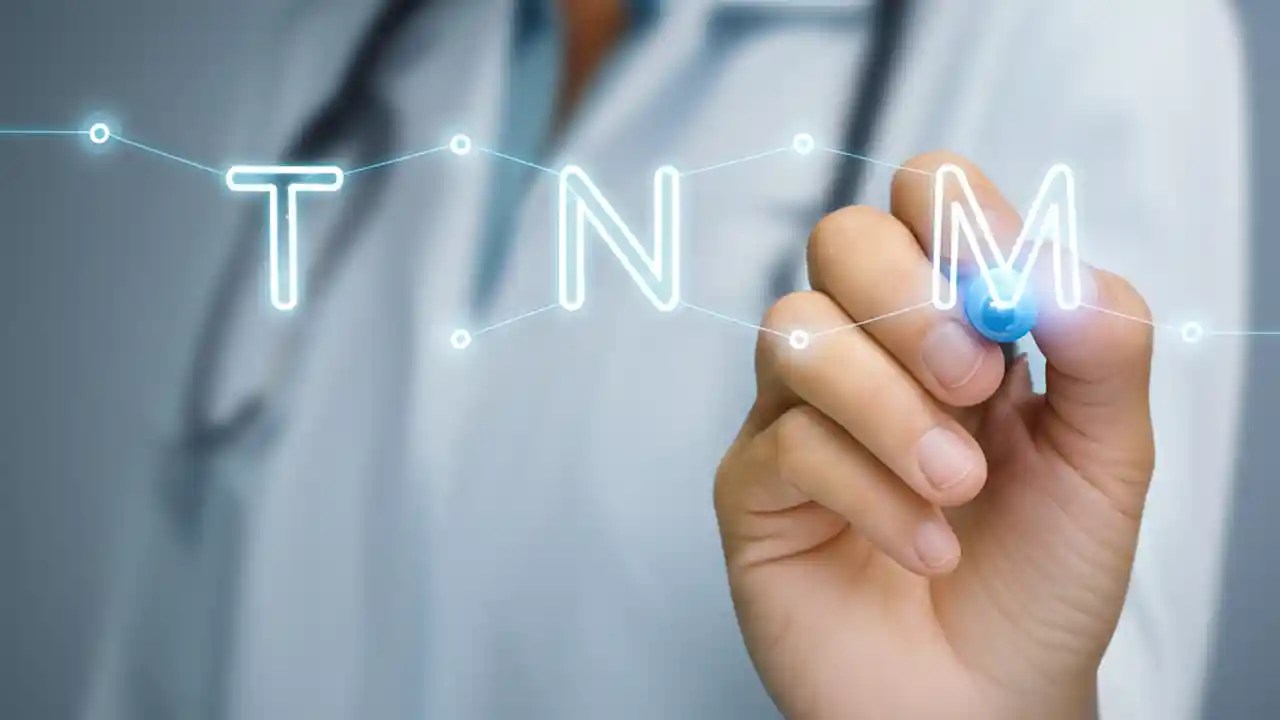 T N M