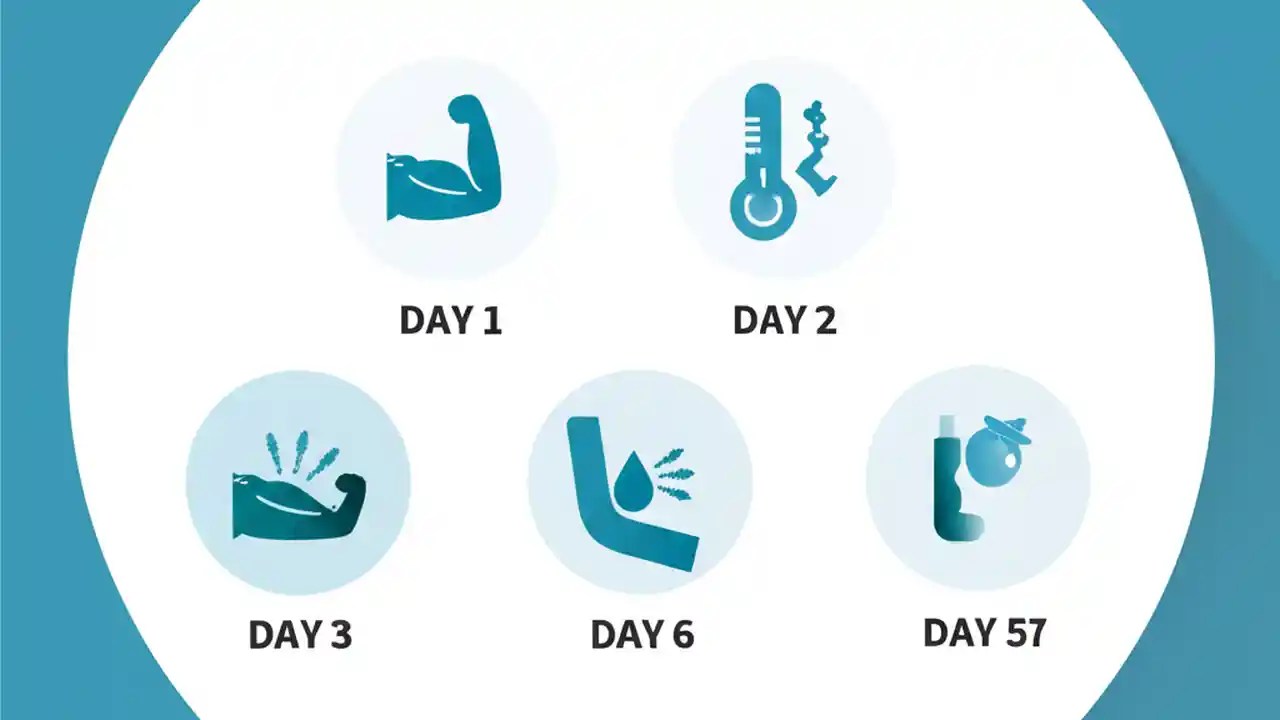 DAY 1

DAY 2

DAY 3

DAY 6

DAY 57