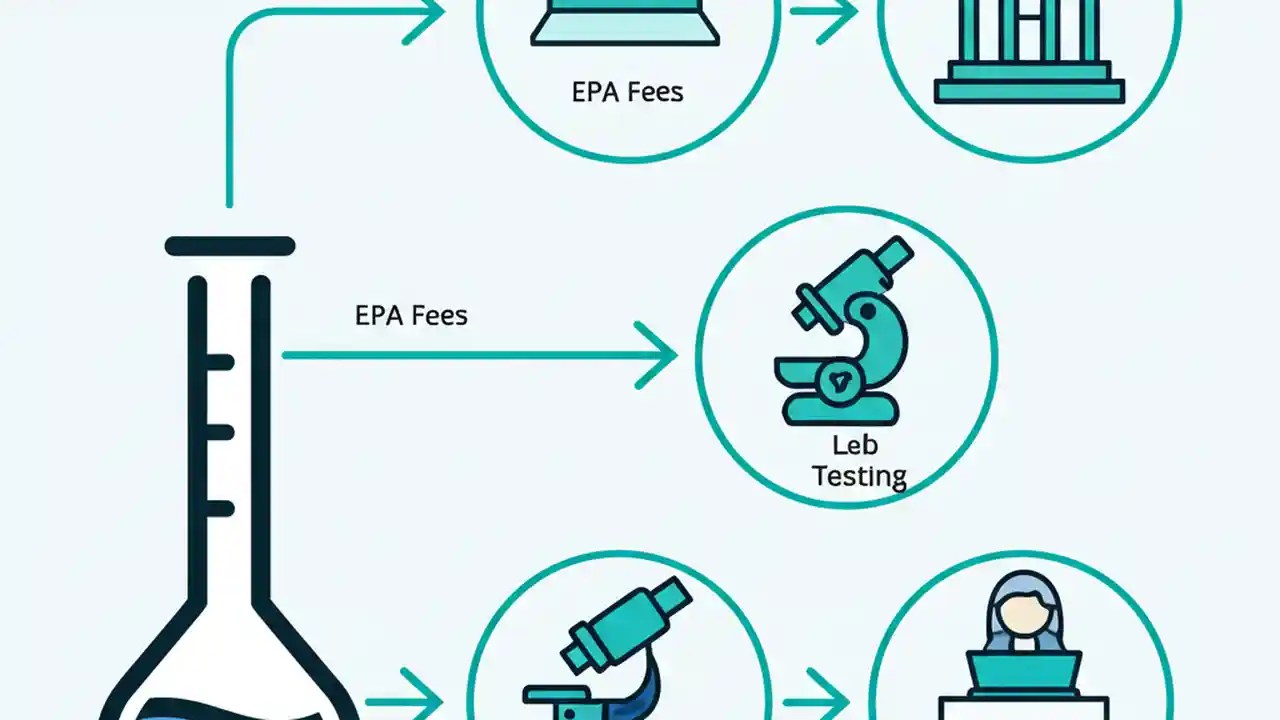 EPA Fees

EPA Fees

Leb Testing