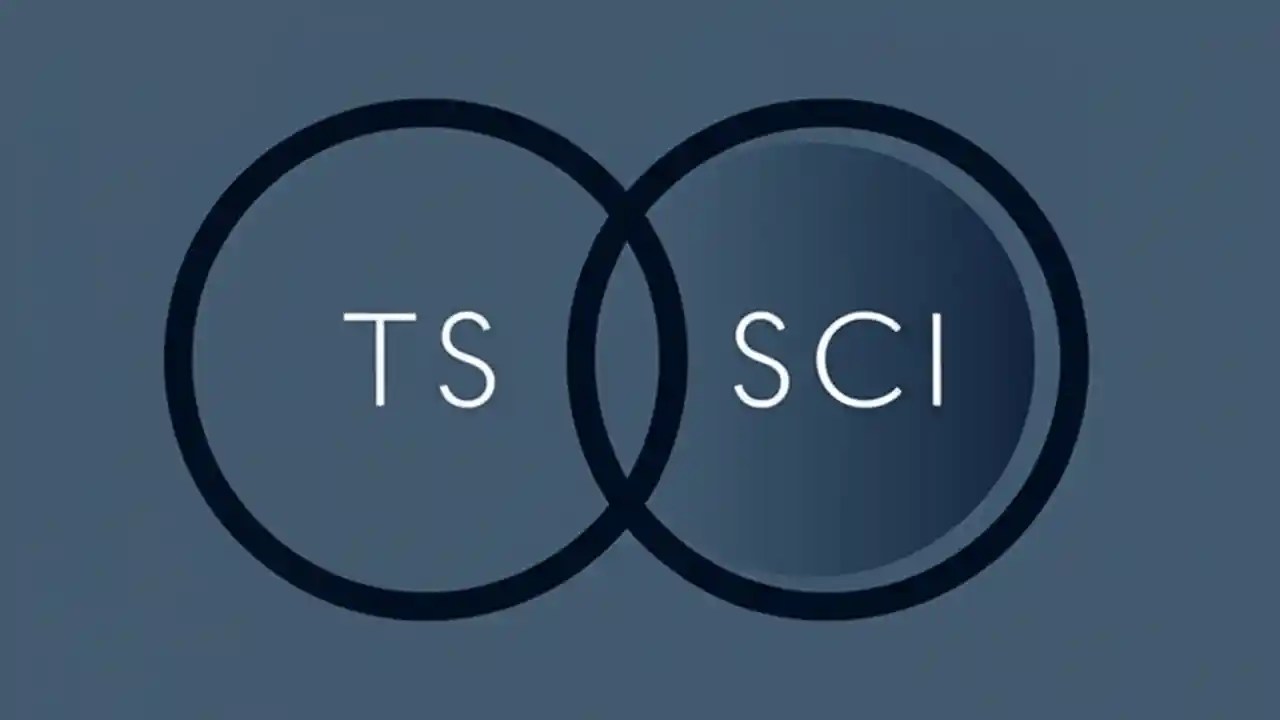 TS

SCI