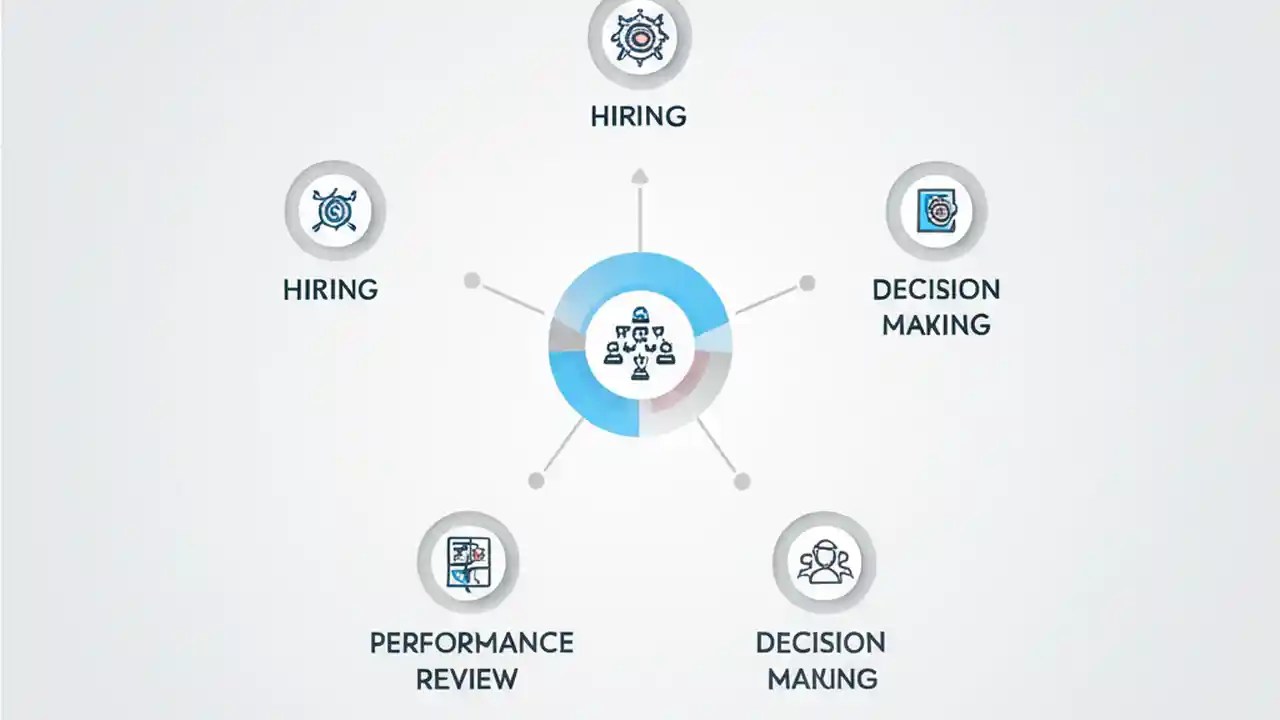 HIRING

HIRING

DECISION MAKING

PERFORMANCE REVIEW

DECISION MAKING