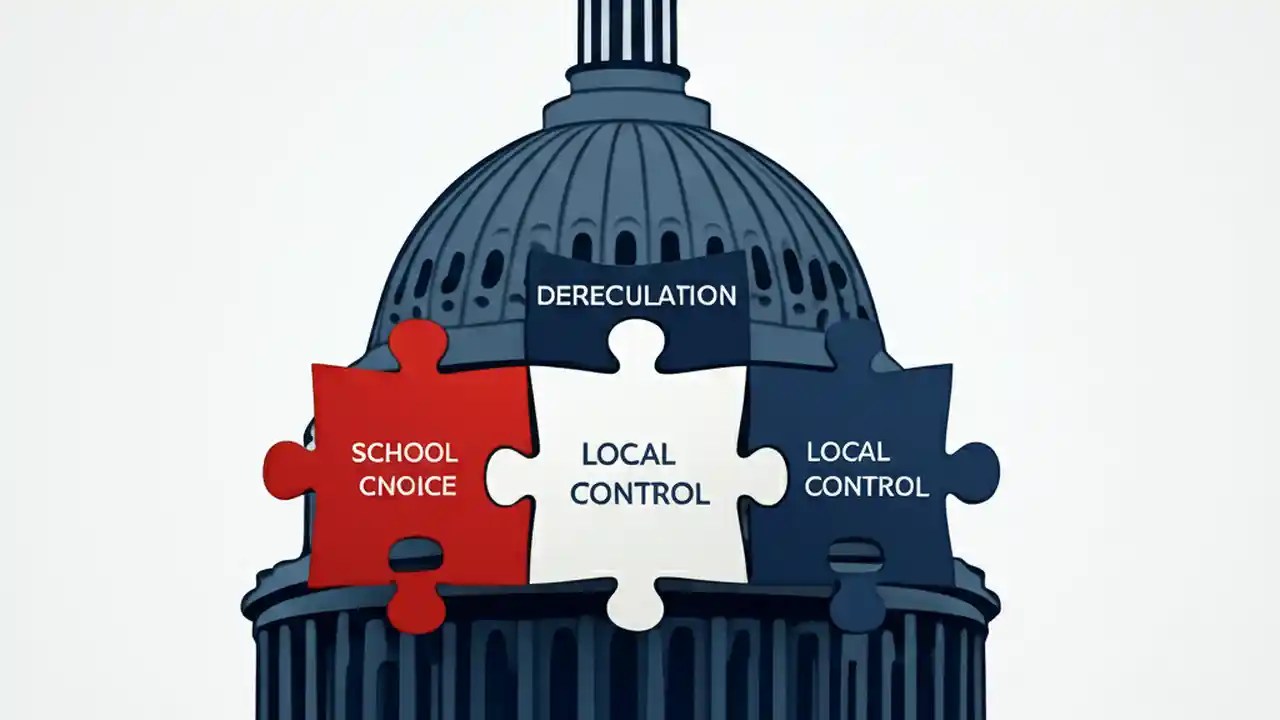 DERECULATION

SCHOOL CNOICE

LOCAL CONTROL

LOCAL CONTROL