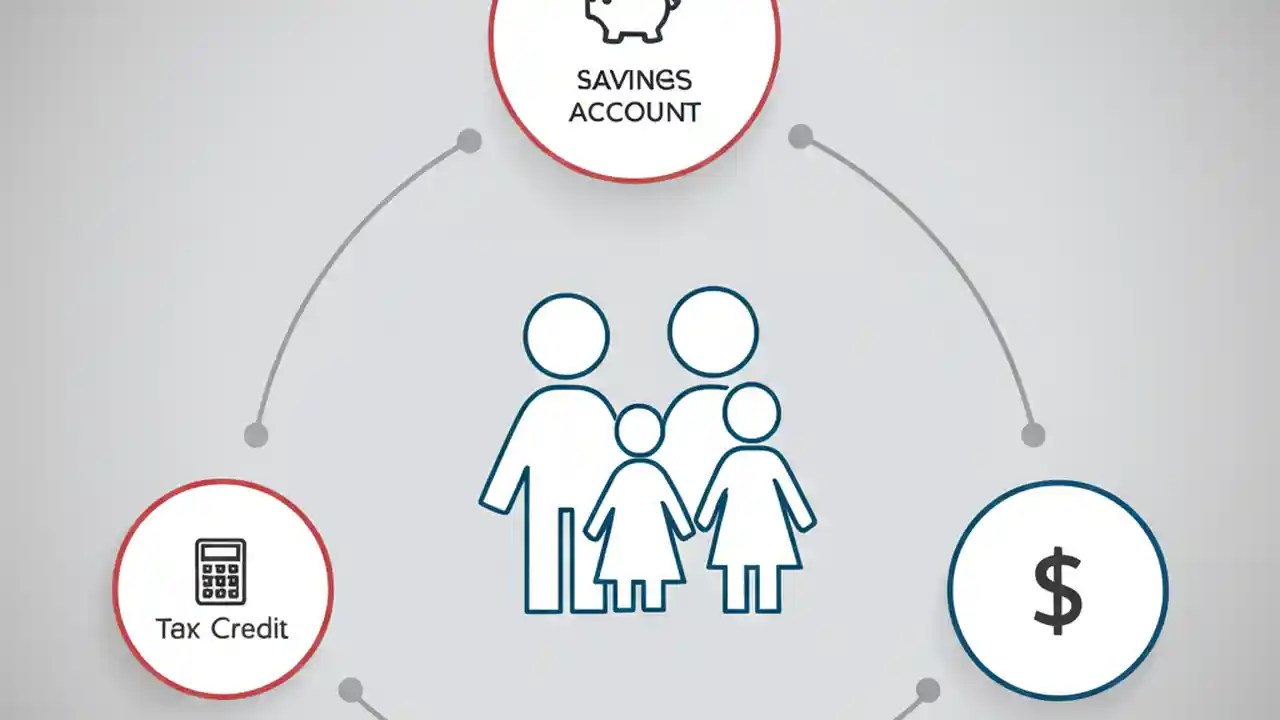 SAVINGS
ACCOUNT

Tax Credit

$