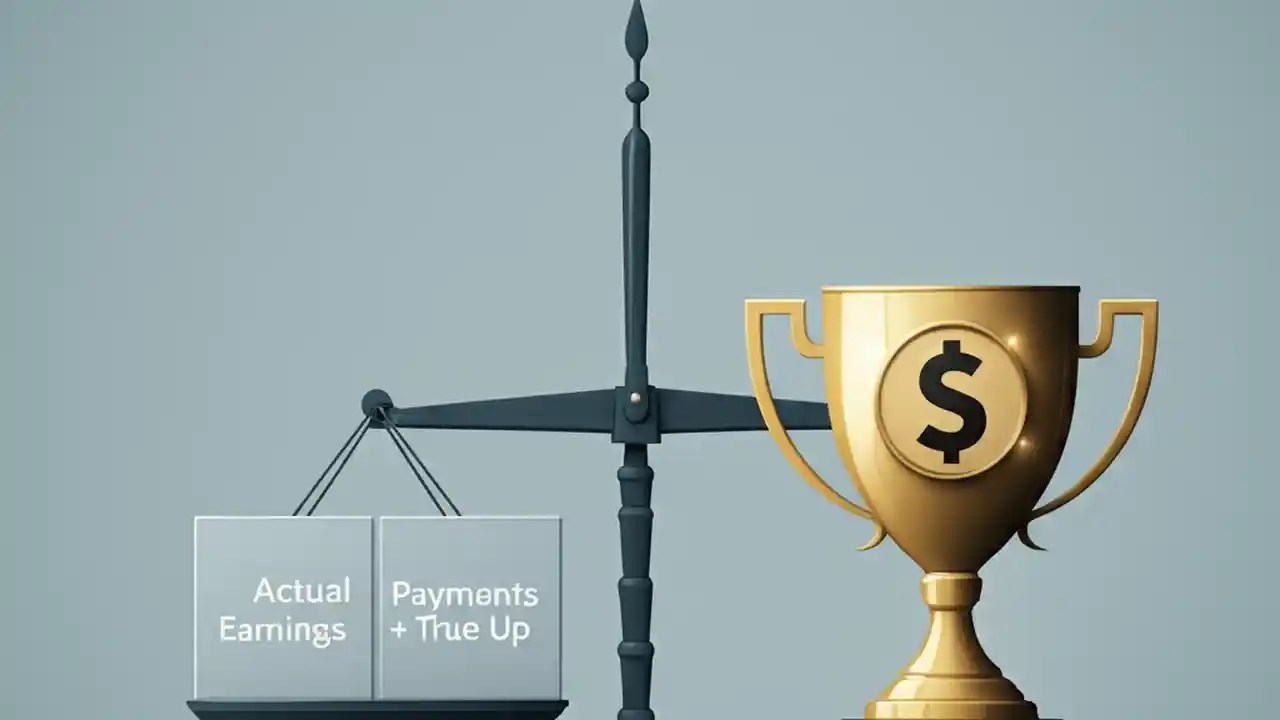 Actual Earnings

Payments + True Up

$