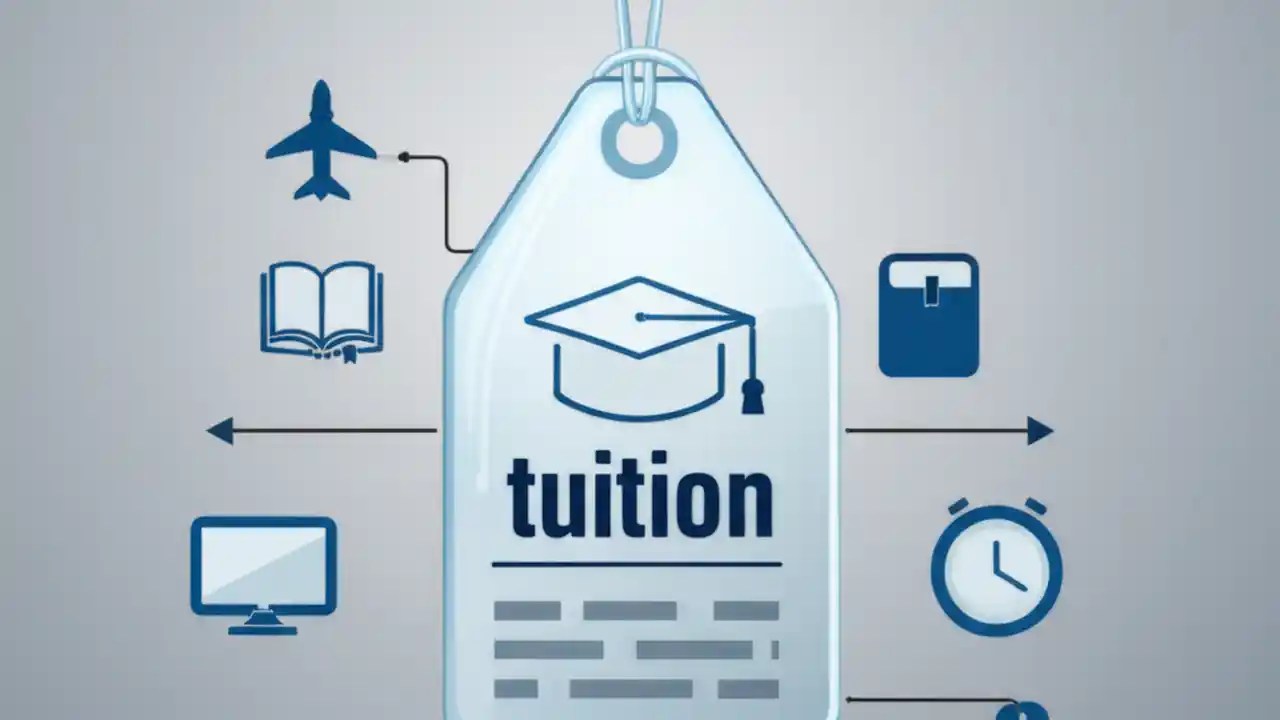 tuition