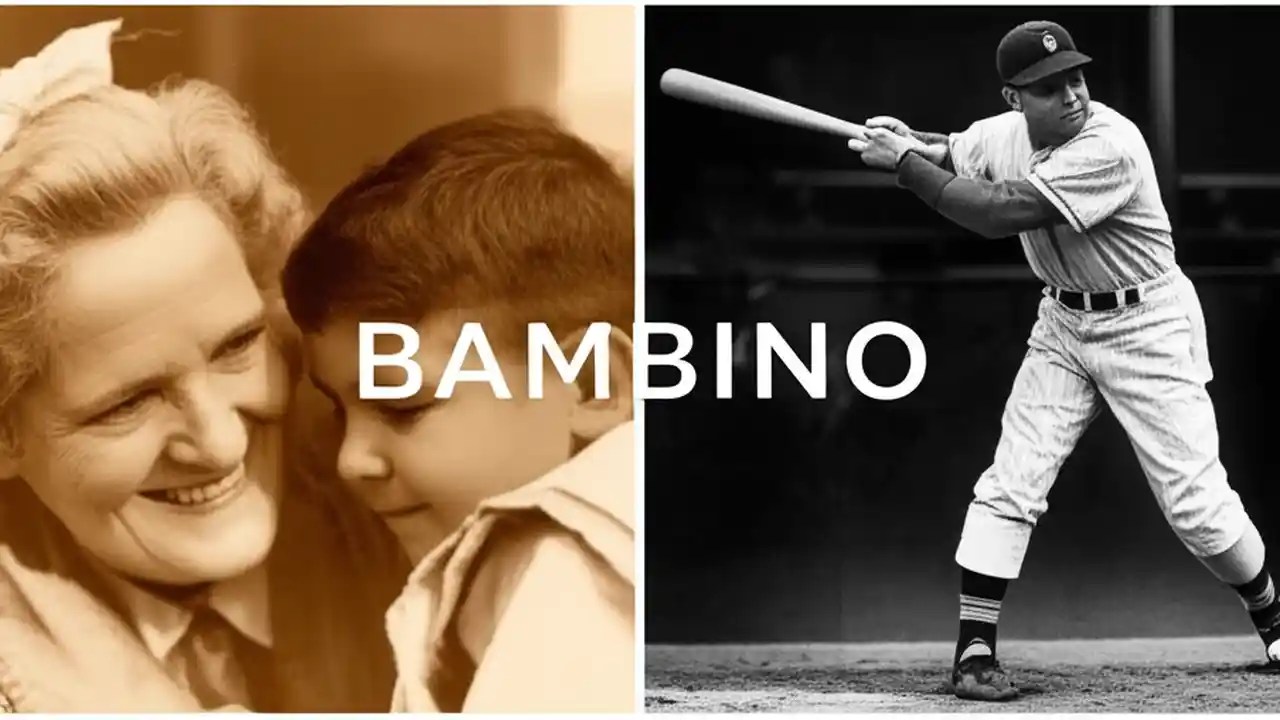 BAMBINO