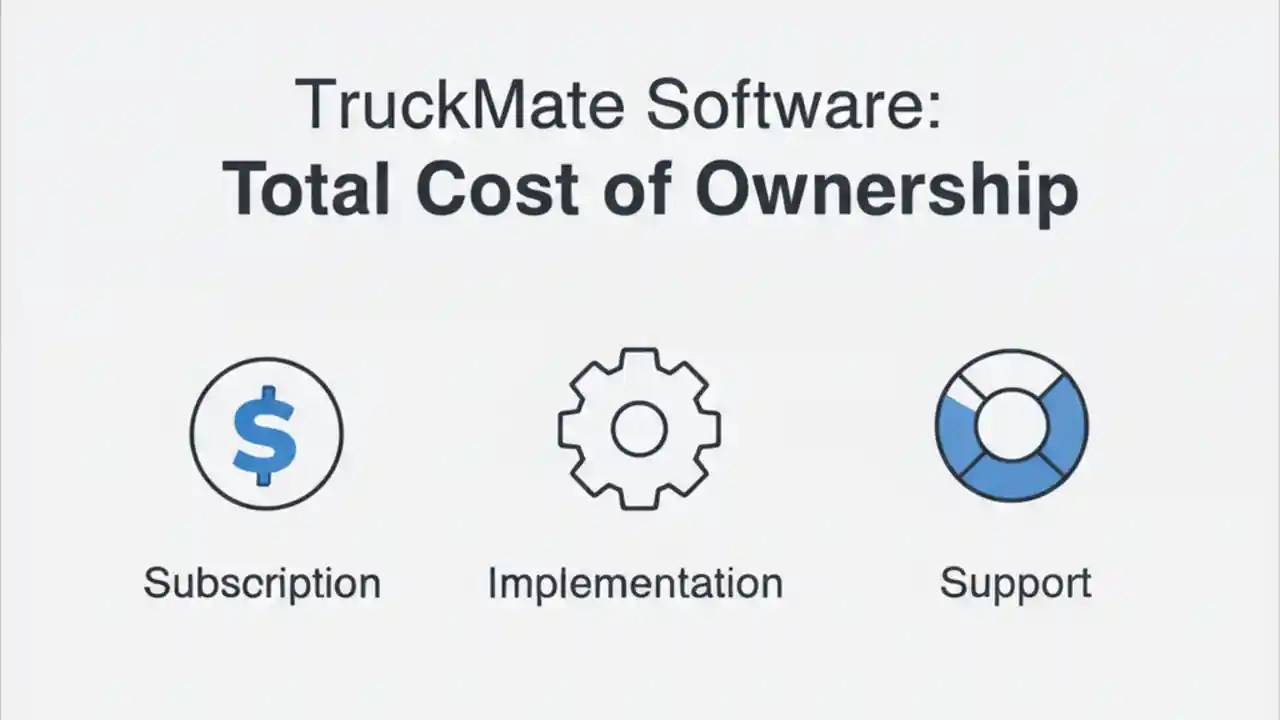 TruckMate Software:
Total Cost of Ownership

$

Subscription

Implementation

Support