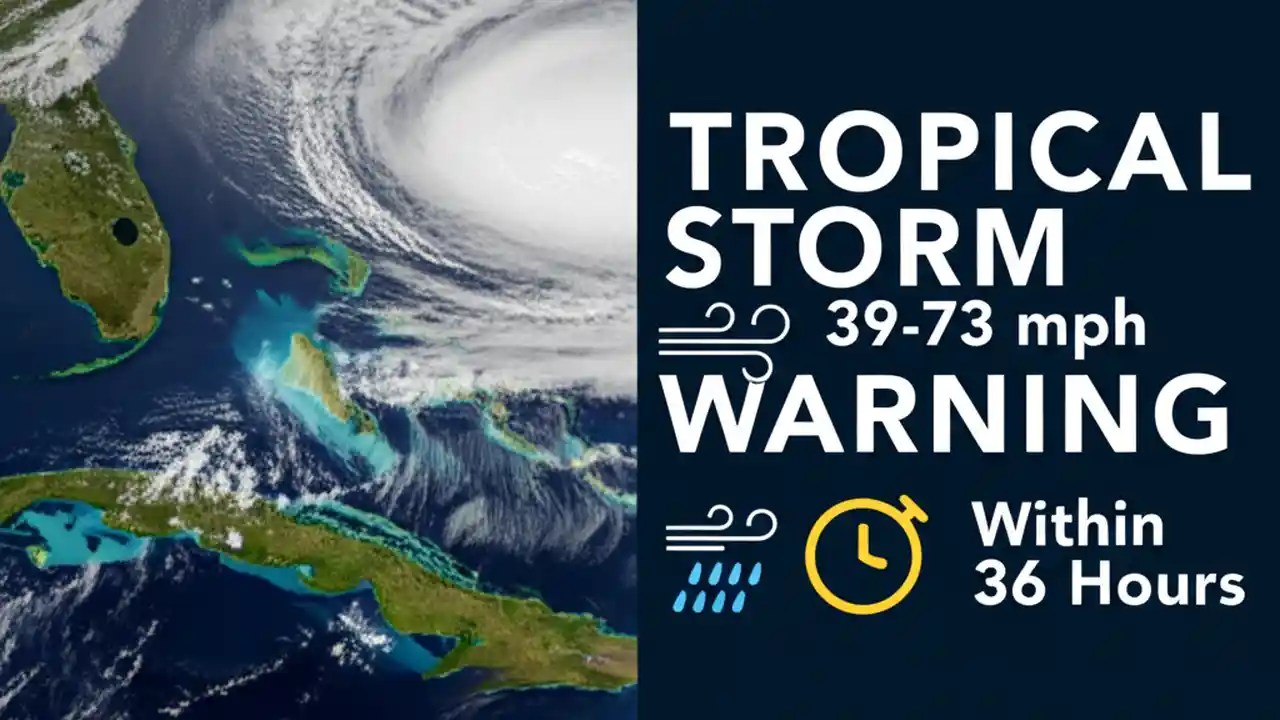 TROPICAL STORM
39-73 mph
WARNING
Within 36 Hours