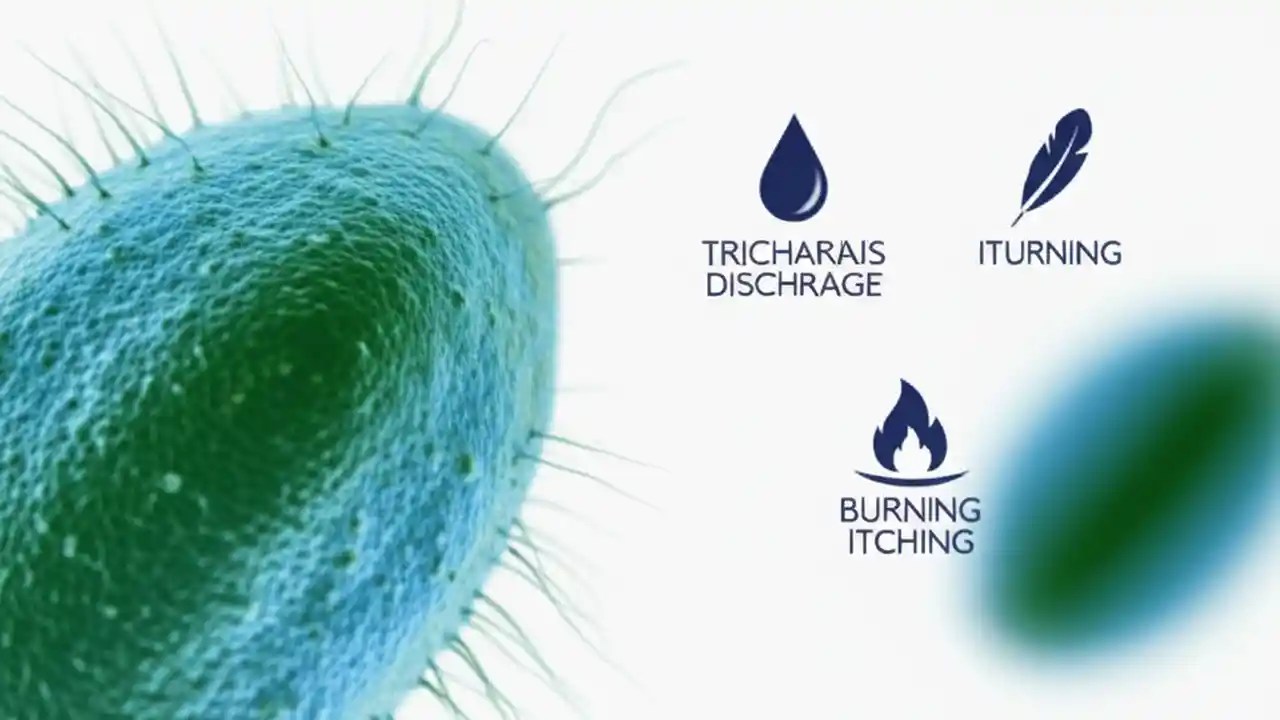 TRICHARAIS DISCHRAGE

ITURNING

BURNING ITCHING