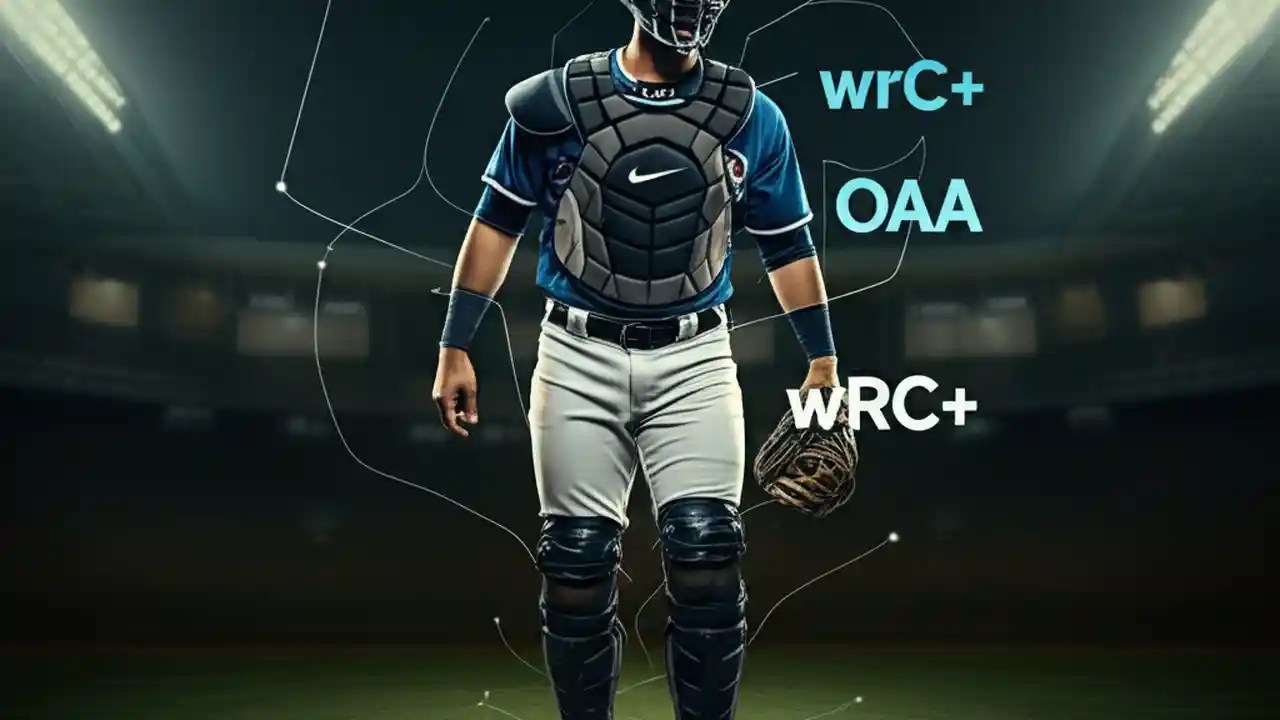 wrC+

OAA

wRC+