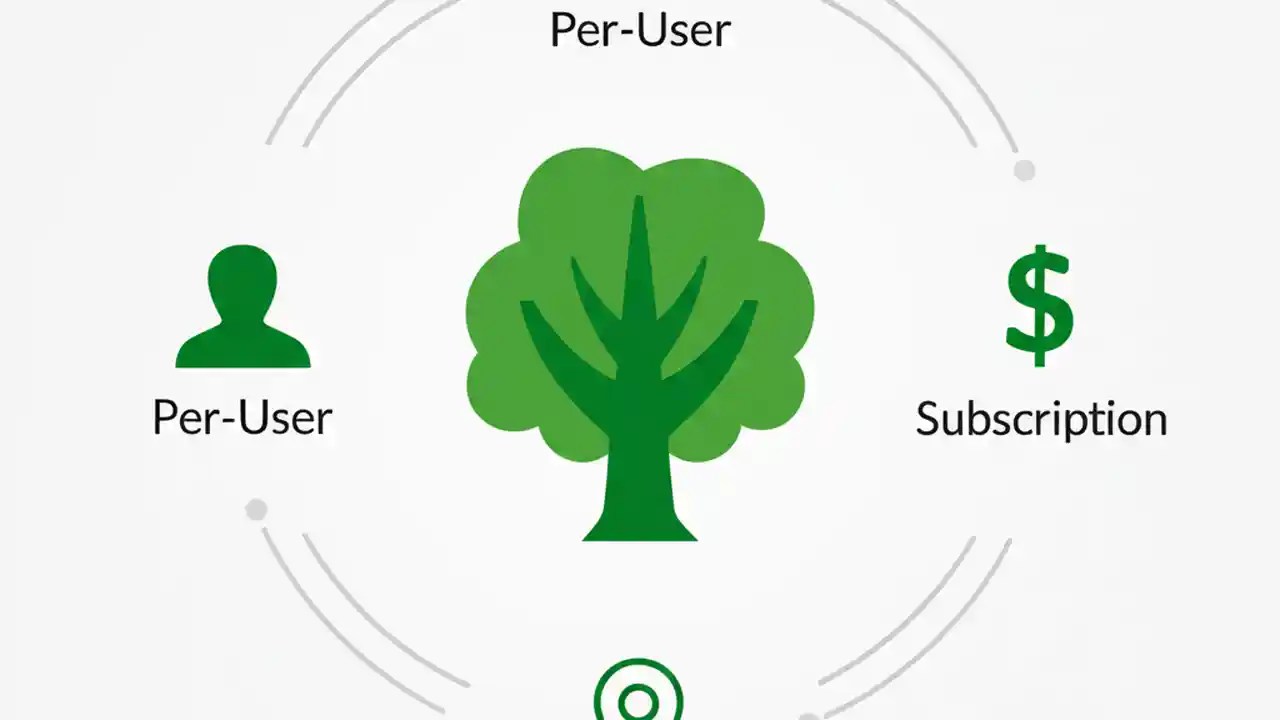 Per-User

Per-User

$

Subscription