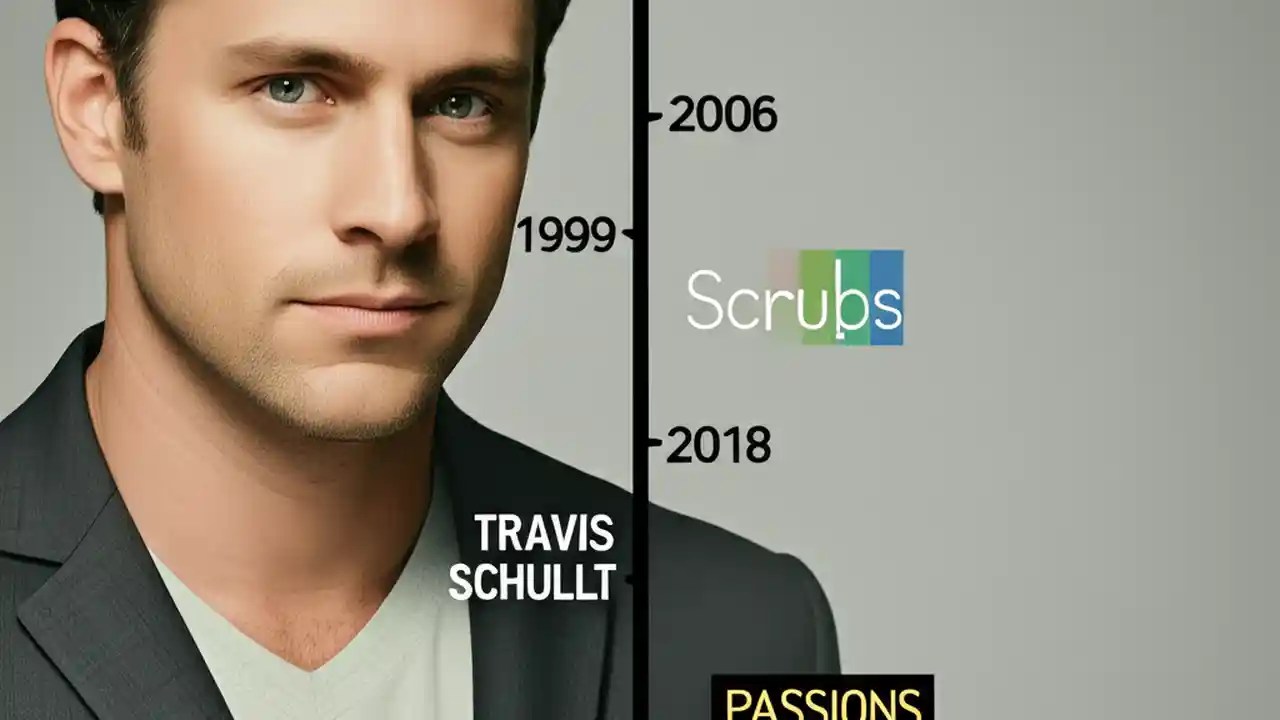 2006

1999

Scrubs

2018

TRAVIS SCHULLT

PASSIONS